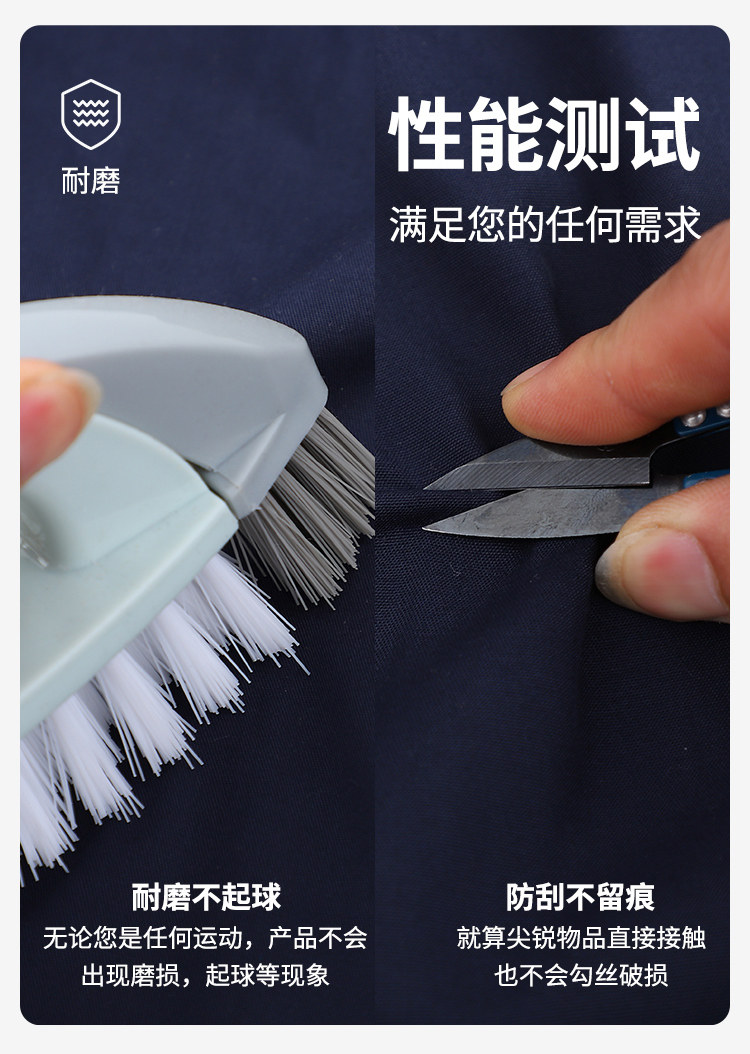 耐磨

性能测试

满足您的任何需求

耐磨不起球

无论您是任何运动，产品不会出现磨损，起球等现象

防刮不留痕

就算尖锐物品直接接触也不会勾丝破损