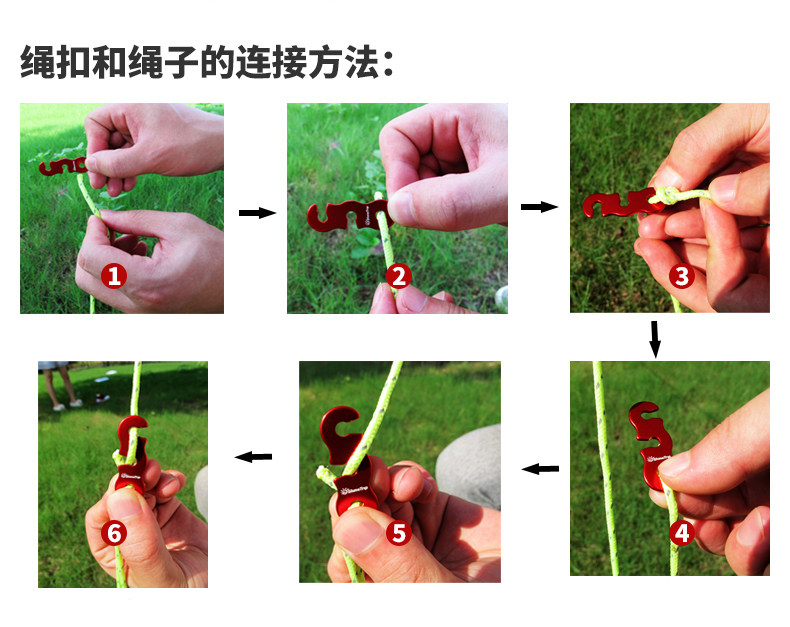 绳扣和绳子的连接方法：

1

2

3

4

5

6