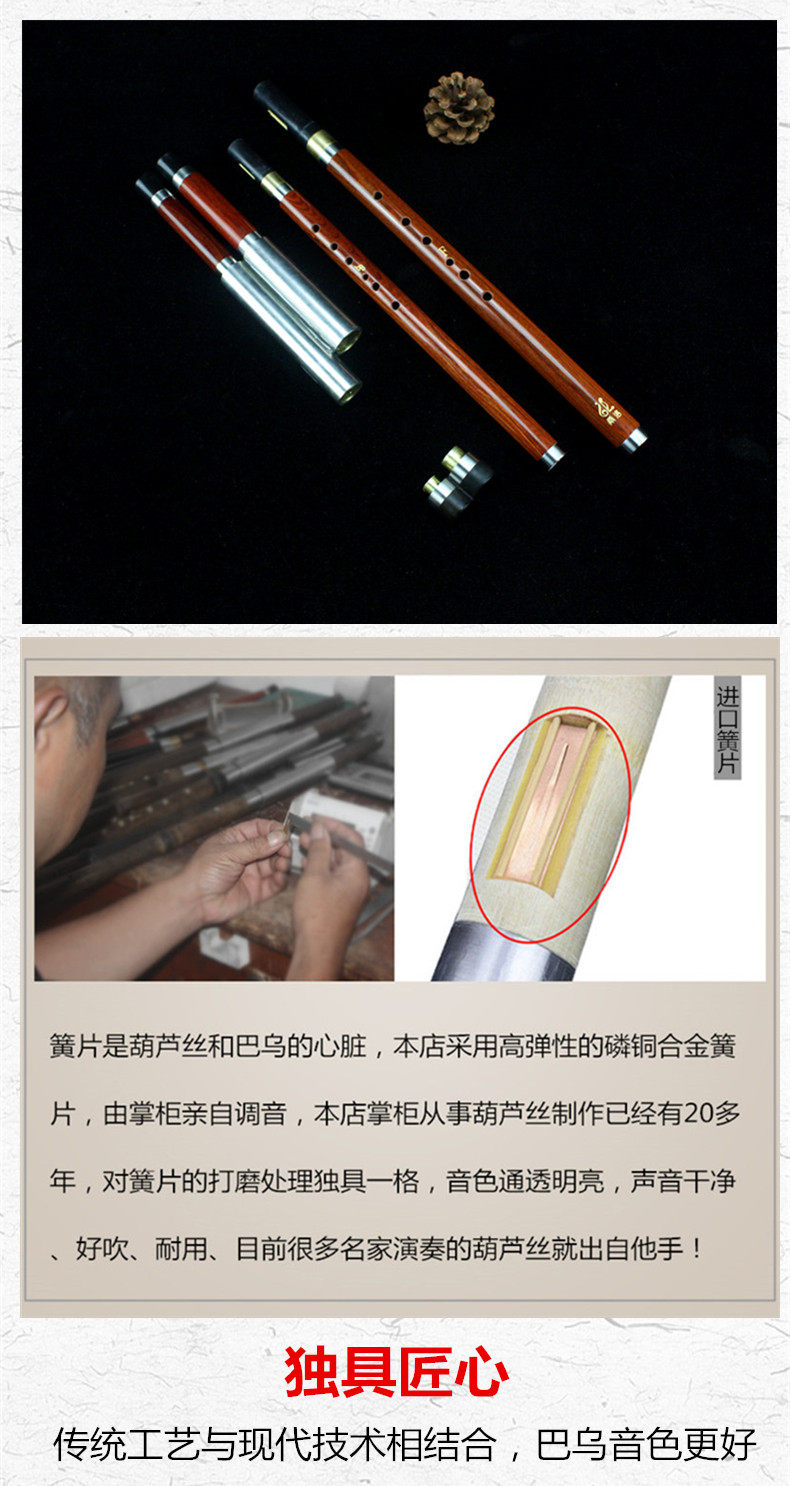 进口簧片

簧片是葫芦丝和巴乌的心脏，本店采用高弹性的磷铜合金簧片，由掌柜亲自调音，本店掌柜从事葫芦丝制作已经有20多年，对簧片的打磨处理独具一格，音色通透明亮，声音干净、好吹、耐用、目前很多名家演奏的葫芦丝就出自他手！

独具匠心

传统工艺与现代技术相结合，巴乌音色更好