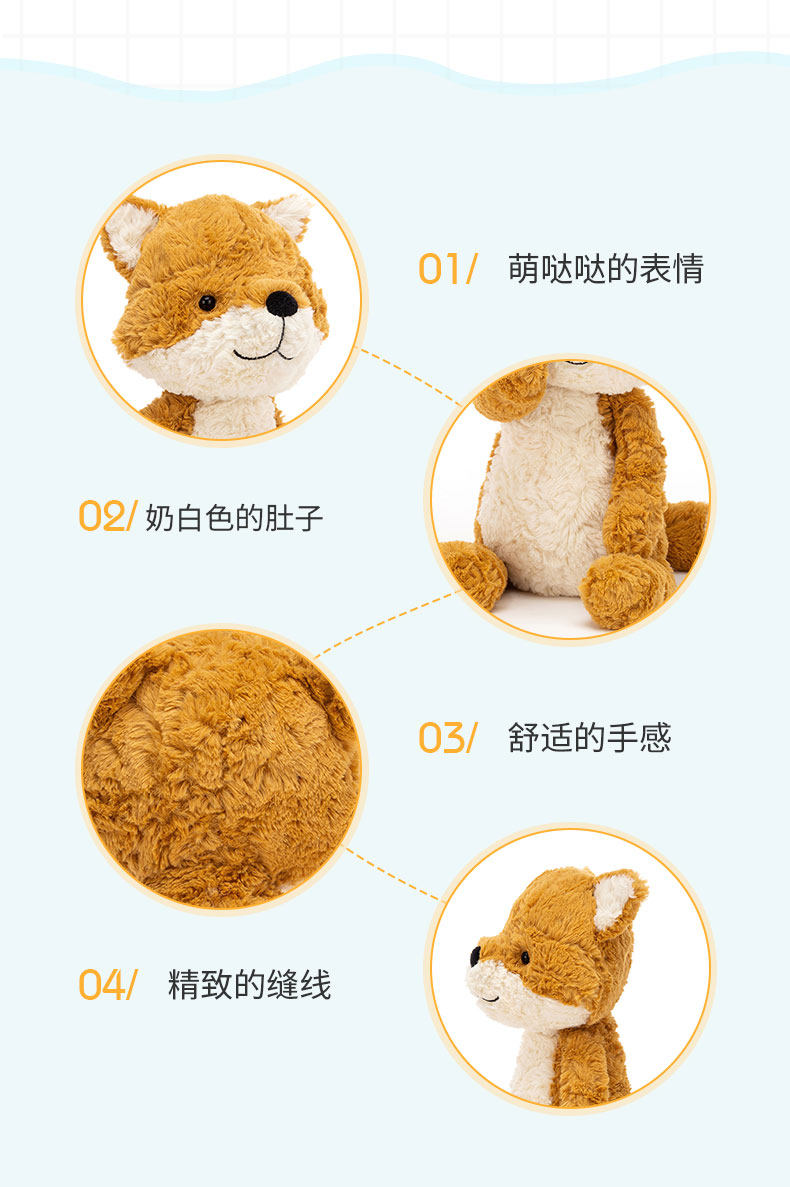 01/ 萌哒哒的表情

02/ 奶白色的肚子

03/ 舒适的手感

04/ 精致的缝线