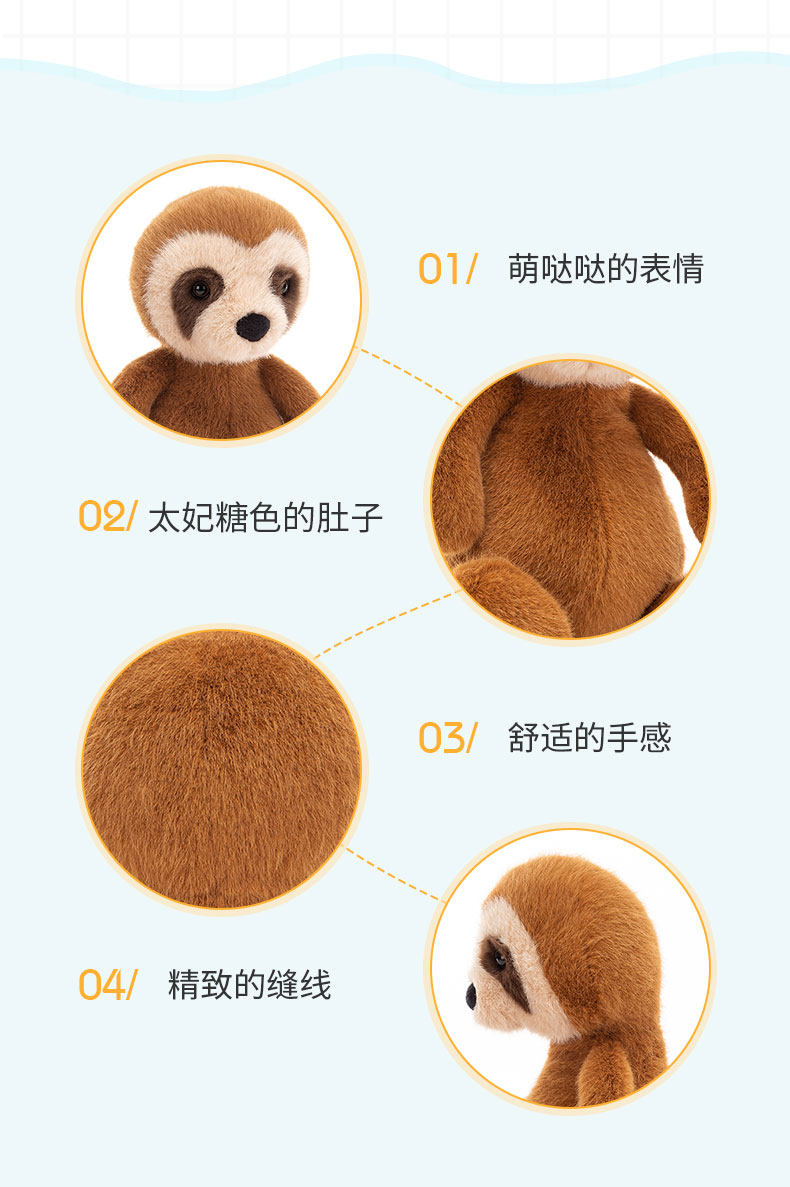 01/ 萌哒哒的表情

02/ 太妃糖色的肚子

03/ 舒适的手感

04/ 精致的缝线