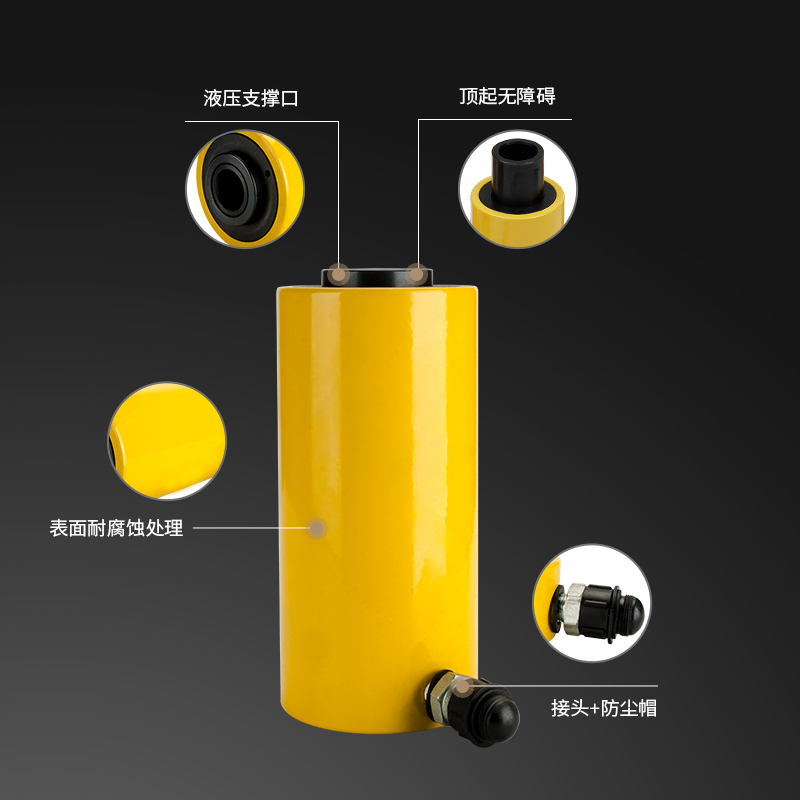 液压支撑口

顶起无障碍

表面耐腐蚀处理

接头+防尘帽