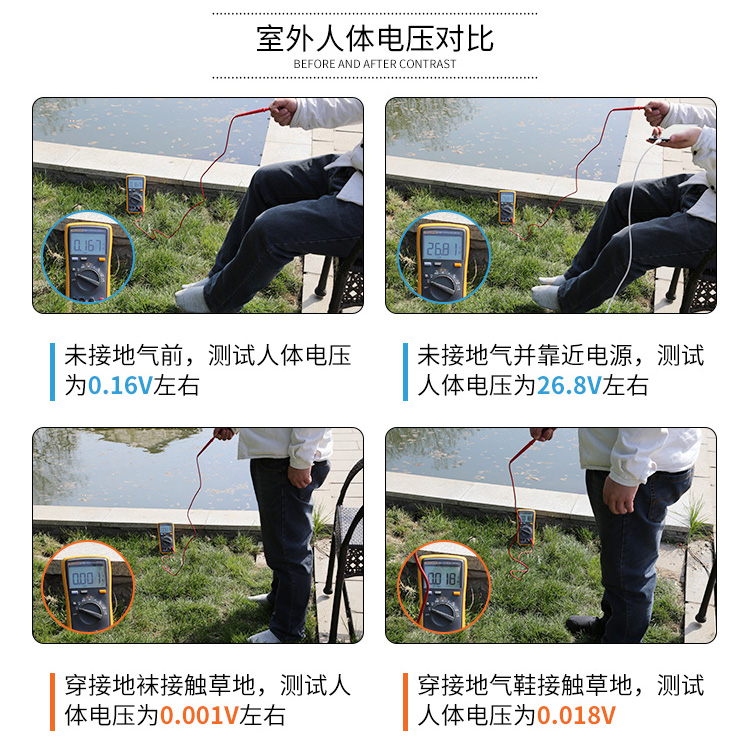 室外人体电压对比
BEFORE AND AFTER CONTRAST

0.167

未接地气前，测试人体电压为0.16V左右

26.81

未接地气并靠近电源，测试人体电压为26.8V左右

0.001

穿接地袜接触草地，测试人体电压为0.001V左右

0.018

穿接地气鞋接触草地，测试人体电压为0.018V