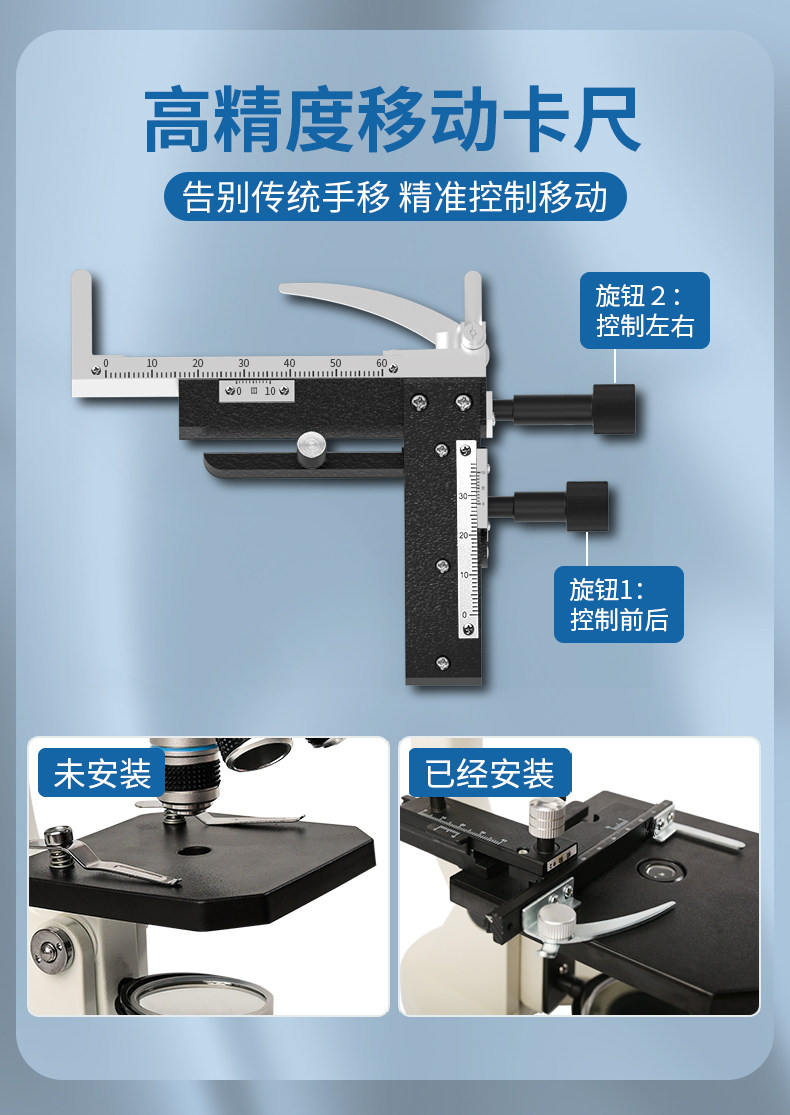 高精度移动卡尺

告别传统手移 精准控制移动

旋钮 2：
控制左右

0 10 20 30 40 50 60

0 10

30
20
10
0

旋钮1：
控制前后

未安装

已经安装