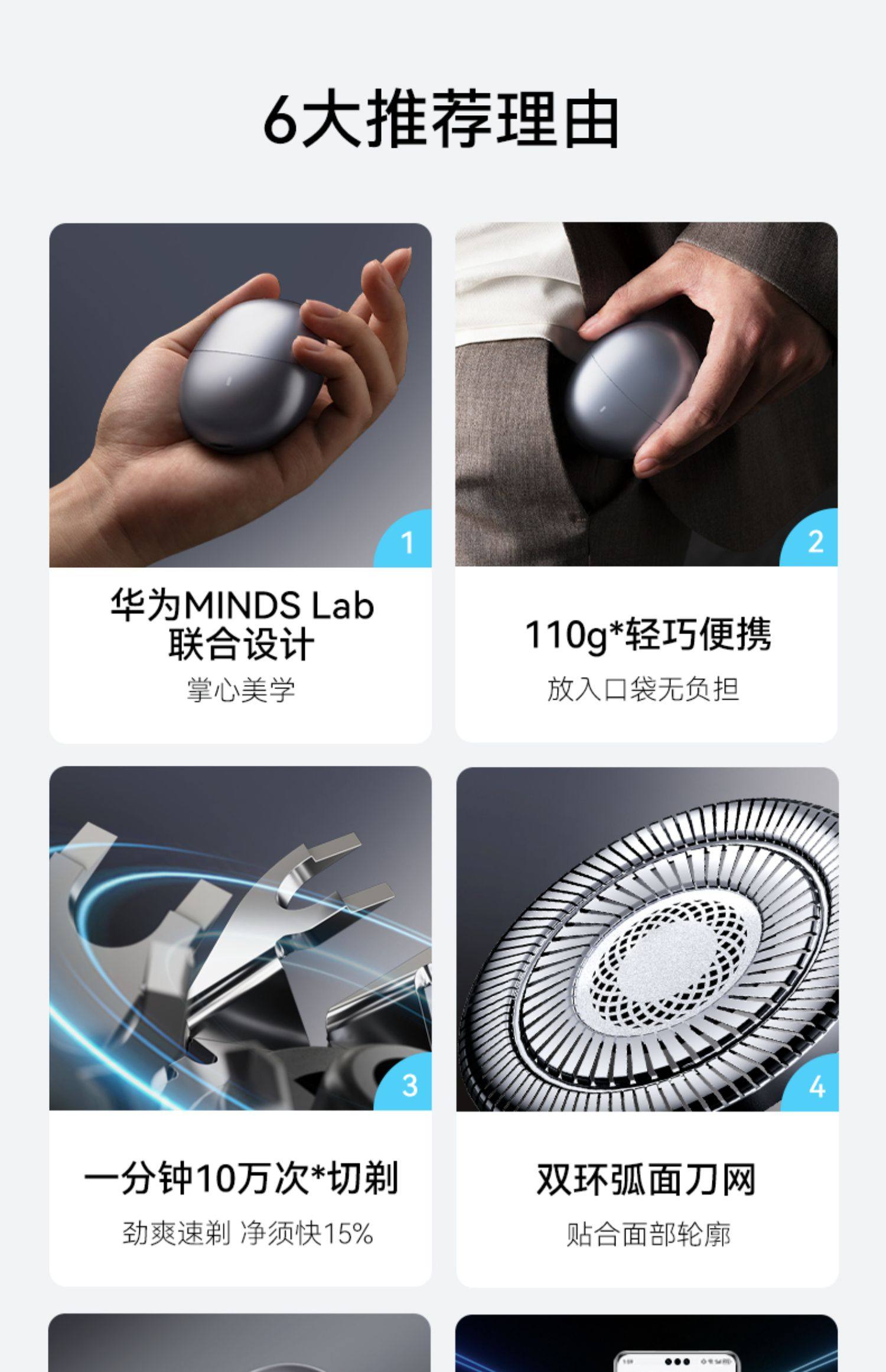 6大推荐理由

1

华为MINDS Lab
联合设计

掌心美学

2

110g*轻巧便携

放入口袋无负担

3

一分钟10万次*切剃

劲爽速剃 净须快15%

4

双环弧面刀网

贴合面部轮廓