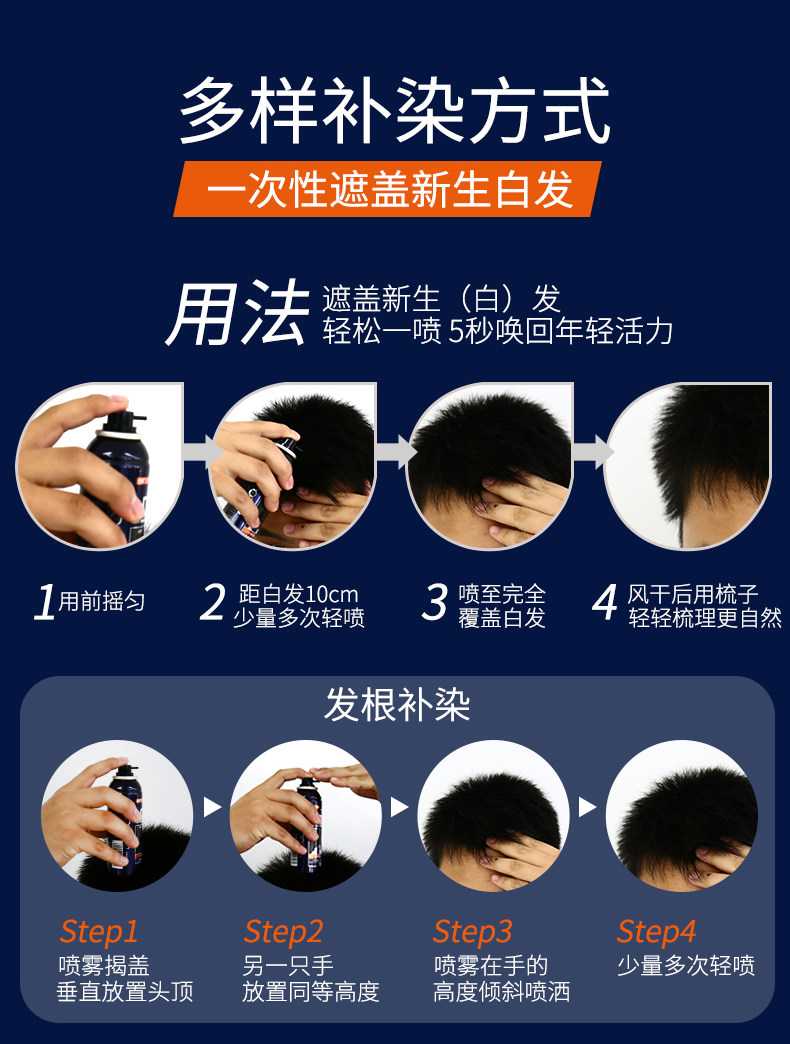 多样补染方式

一次性遮盖新生白发

用法 遮盖新生（白）发
轻松一喷 5秒唤回年轻活力

1 用前摇匀

2 距白发10cm
少量多次轻喷

3 喷至完全
覆盖白发

4 风干后用梳子
轻轻梳理更自然

发根补染

Step1
喷雾揭盖
垂直放置头顶

Step2
另一只手
放置同等高度

Step3
喷雾在手的
高度倾斜喷洒

Step4
少量多次轻喷