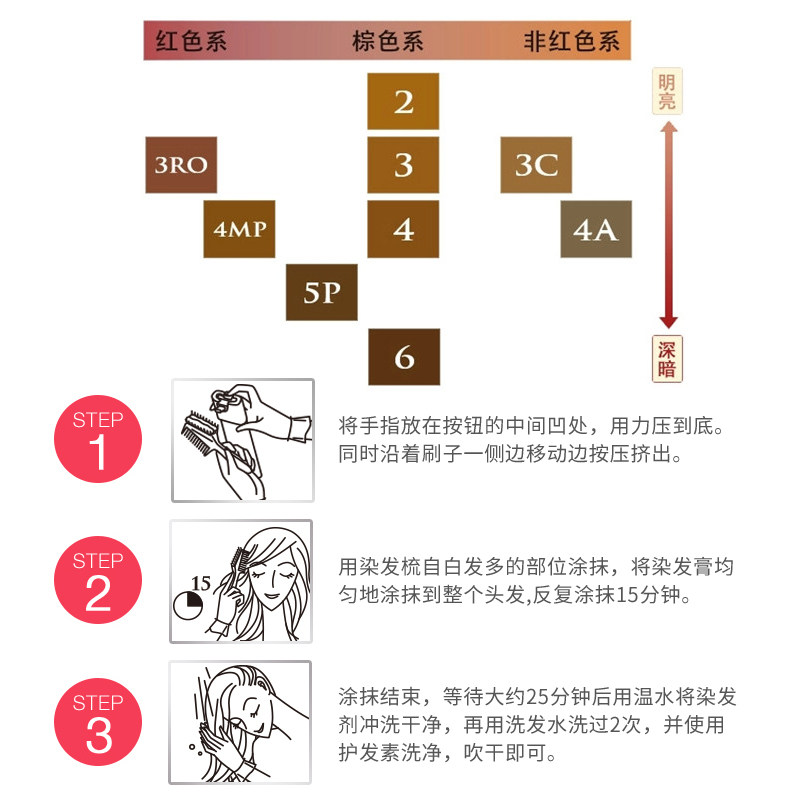 红色系 棕色系 非红色系

明亮

2

3RO 3 3C

4MP 4 4A

5P

6

深暗

STEP 1

将手指放在按钮的中间凹处，用力压到底。同时沿着刷子一侧边移动边按压挤出。

STEP 2

15

用染发梳自白发多的部位涂抹，将染发膏均匀地涂抹到整个头发,反复涂抹15分钟。

STEP 3

涂抹结束，等待大约25分钟后用温水将染发剂冲洗干净，再用洗发水洗过2次，并使用护发素洗净，吹干即可。