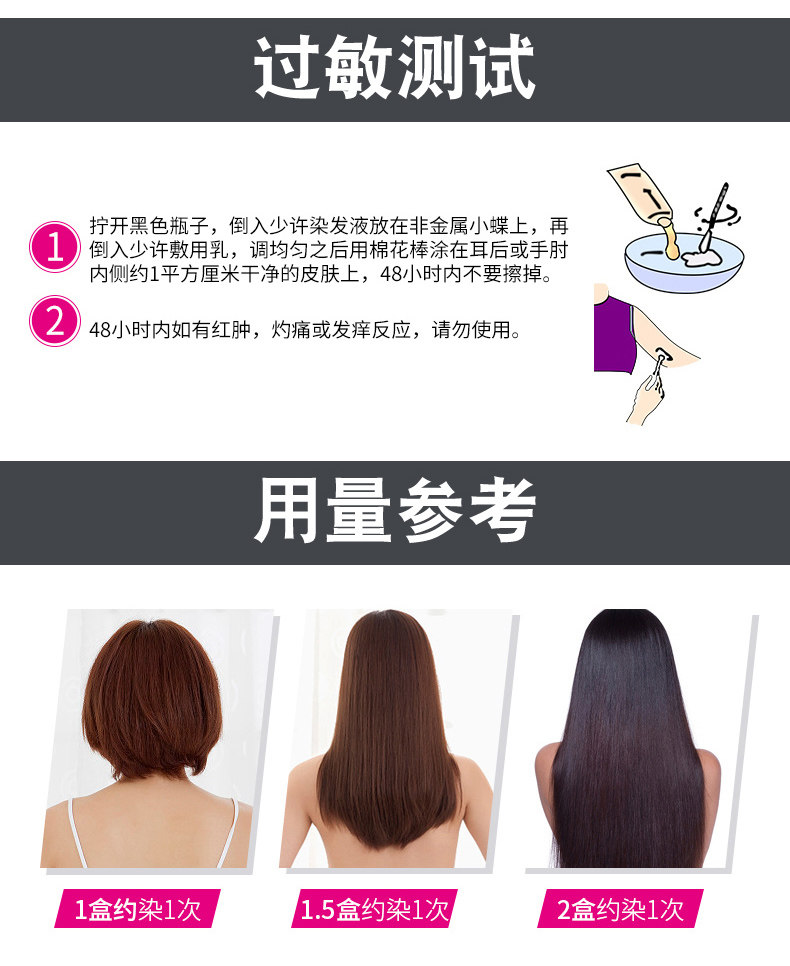 过敏测试

1 拧开黑色瓶子，倒入少许染发液放在非金属小蝶上，再倒入少许敷用乳，调均匀之后用棉花棒涂在耳后或手肘内侧约1平方厘米干净的皮肤上，48小时内不要擦掉。

2 48小时内如有红肿，灼痛或发痒反应，请勿使用。

用量参考

1盒约染1次

1.5盒约染1次

2盒约染1次