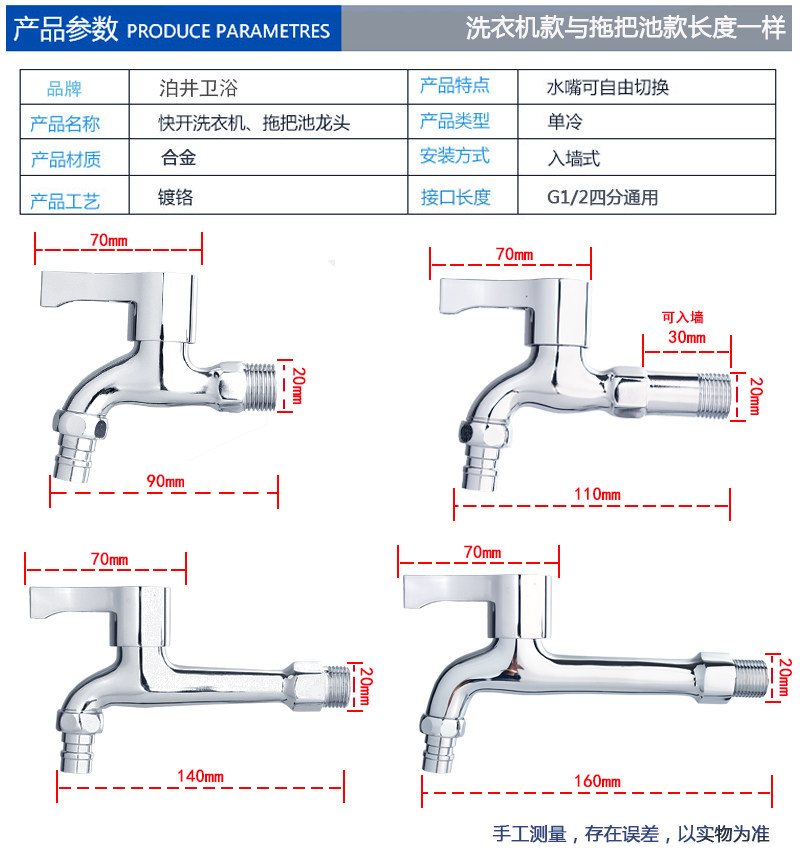 产品参数 PRODUCE PARAMETRES

洗衣机款与拖把池款长度一样

| 品牌 | 泊井卫浴 | 产品特点 | 水嘴可自由切换 |
|---|---|---|---|
| 产品名称 | 快开洗衣机、拖把池龙头 | 产品类型 | 单冷 |
| 产品材质 | 合金 | 安装方式 | 入墙式 |
| 产品工艺 | 镀铬 | 接口长度 | G1/2四分通用 |

70mm
20mm
90mm

70mm
可入墙
30mm
20mm
110mm

70mm
20mm
140mm

70mm
20mm
160mm

手工测量，存在误差，以实物为准