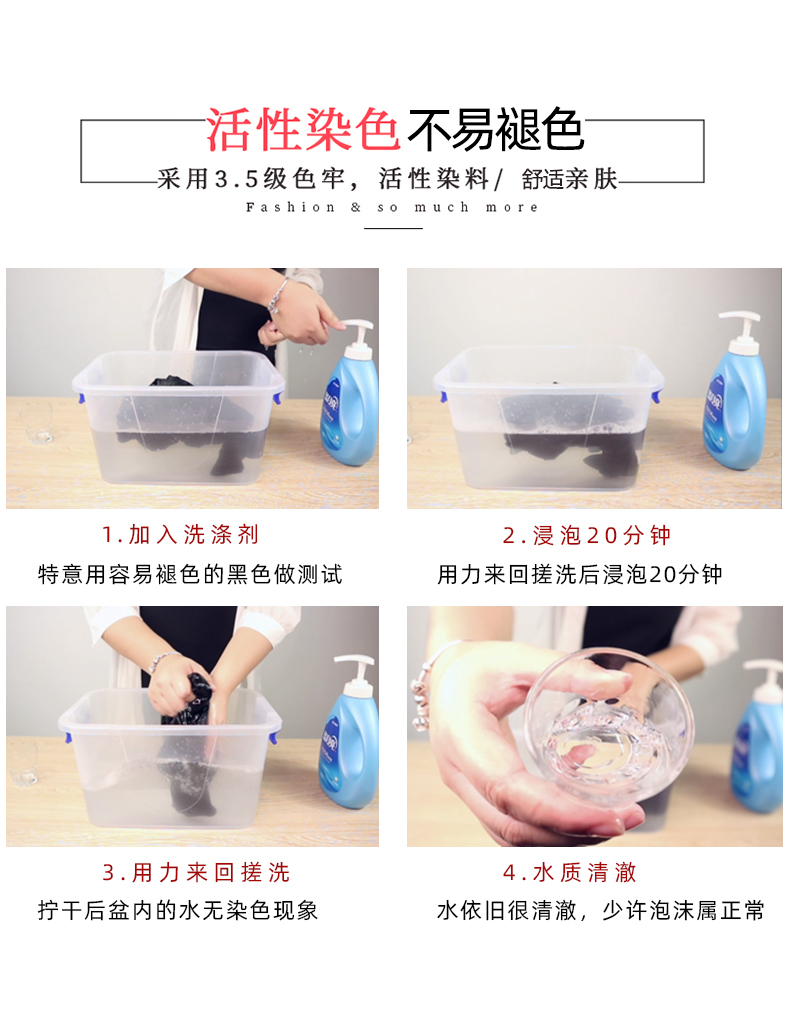 活性染色不易褪色

采用3.5级色牢，活性染料/ 舒适亲肤

Fashion & so much more

1.加入洗涤剂

特意用容易褪色的黑色做测试

2.浸泡20分钟

用力来回搓洗后浸泡20分钟

3.用力来回搓洗

拧干后盆内的水无染色现象

4.水质清澈

水依旧很清澈，少许泡沫属正常