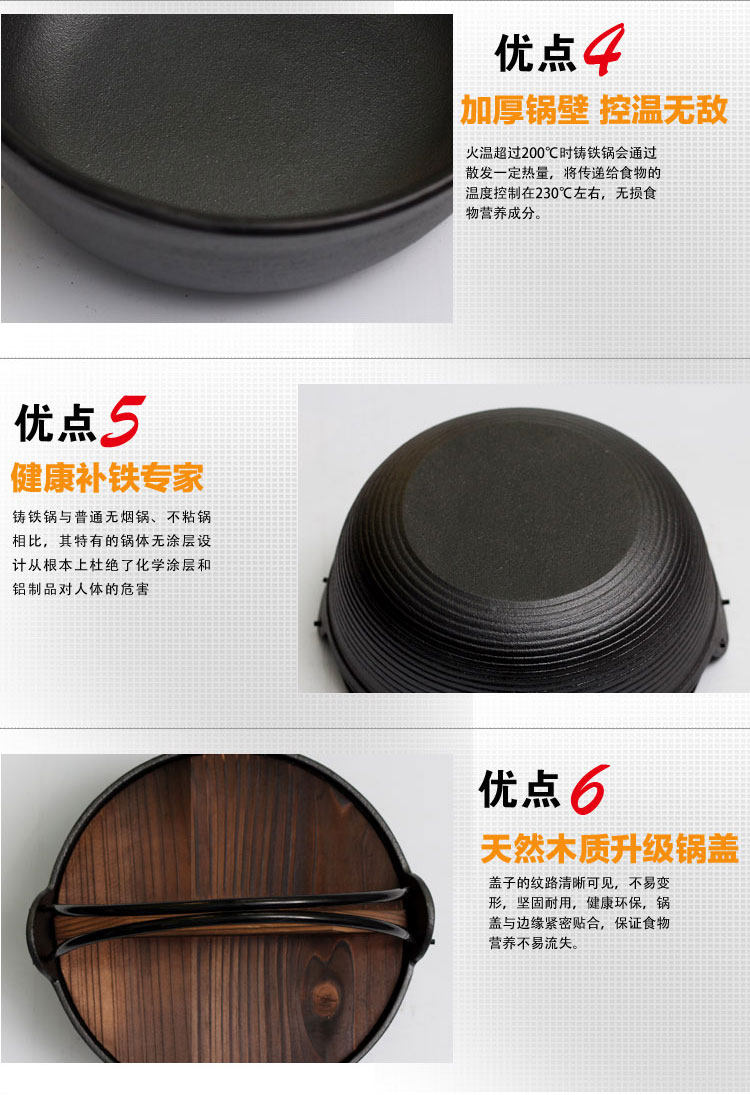 优点4

加厚锅壁 控温无敌

火温超过200℃时铸铁锅会通过散发一定热量，将传递给食物的温度控制在230℃左右，无损食物营养成分。

优点5

健康补铁专家

铸铁锅与普通无烟锅、不粘锅相比，其特有的锅体无涂层设计从根本上杜绝了化学涂层和铝制品对人体的危害

优点6

天然木质升级锅盖

盖子的纹路清晰可见，不易变形，坚固耐用，健康环保，锅盖与边缘紧密贴合，保证食物营养不易流失。