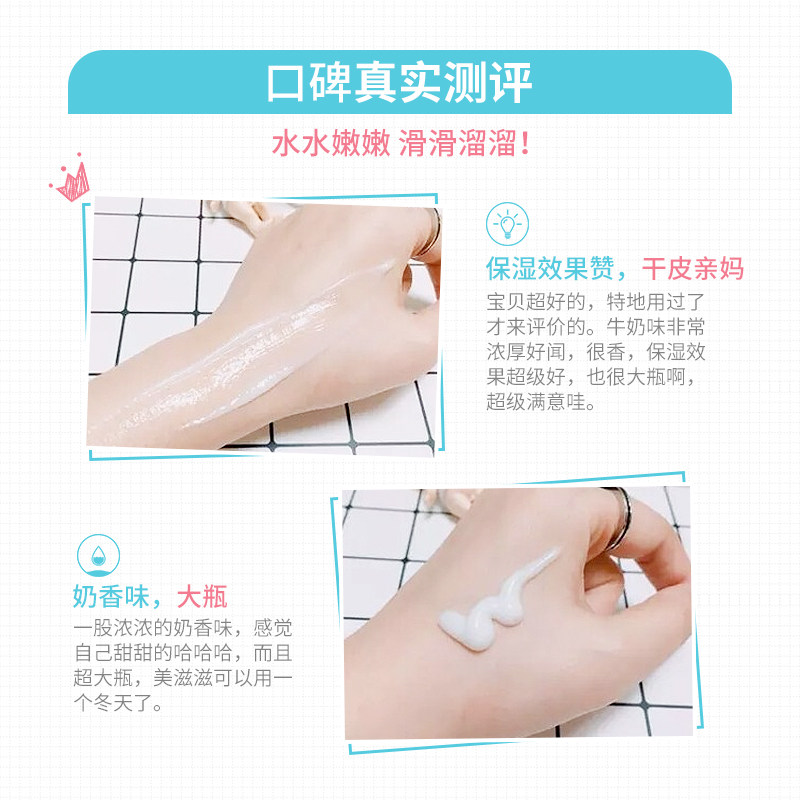 口碑真实测评

水水嫩嫩 滑滑溜溜！

保湿效果赞，干皮亲妈

宝贝超好的，特地用过了才来评价的。牛奶味非常浓厚好闻，很香，保湿效果超级好，也很大瓶啊，超级满意哇。

奶香味，大瓶

一股浓浓的奶香味，感觉自己甜甜的哈哈哈，而且超大瓶，美滋滋可以用一个冬天了。