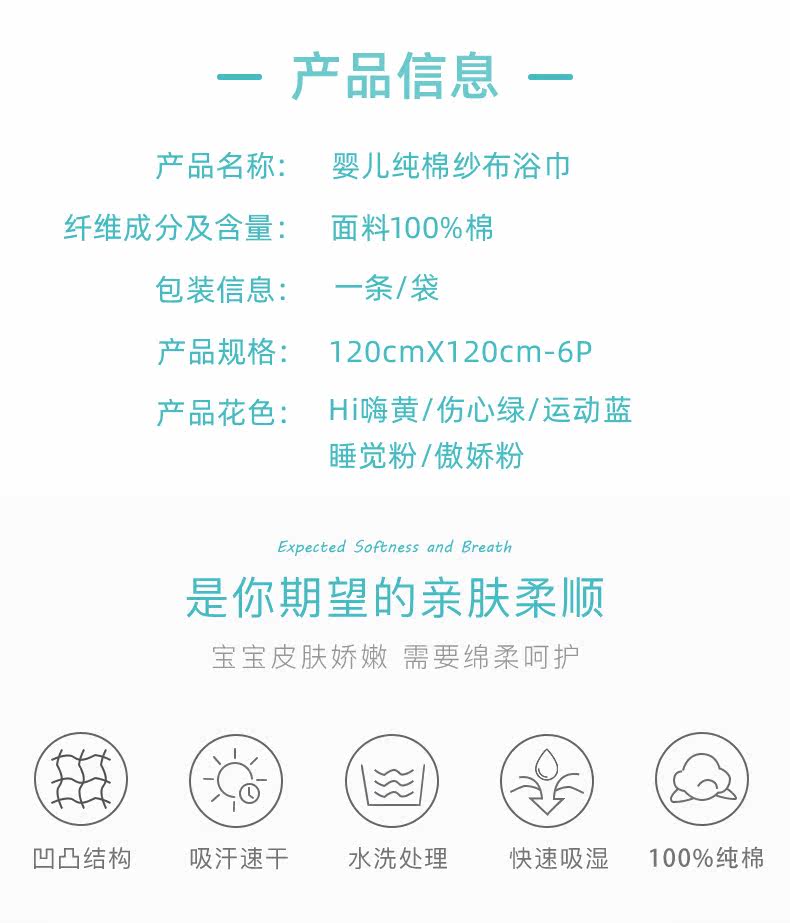 — 产品信息 —

产品名称: 婴儿纯棉纱布浴巾

纤维成分及含量: 面料100%棉

包装信息: 一条/袋

产品规格: 120cmX120cm-6P

产品花色: Hi嗨黄/伤心绿/运动蓝
睡觉粉/傲娇粉

Expected Softness and Breath

是你期望的亲肤柔顺

宝宝皮肤娇嫩 需要绵柔呵护

凹凸结构 吸汗速干 水洗处理 快速吸湿 100%纯棉