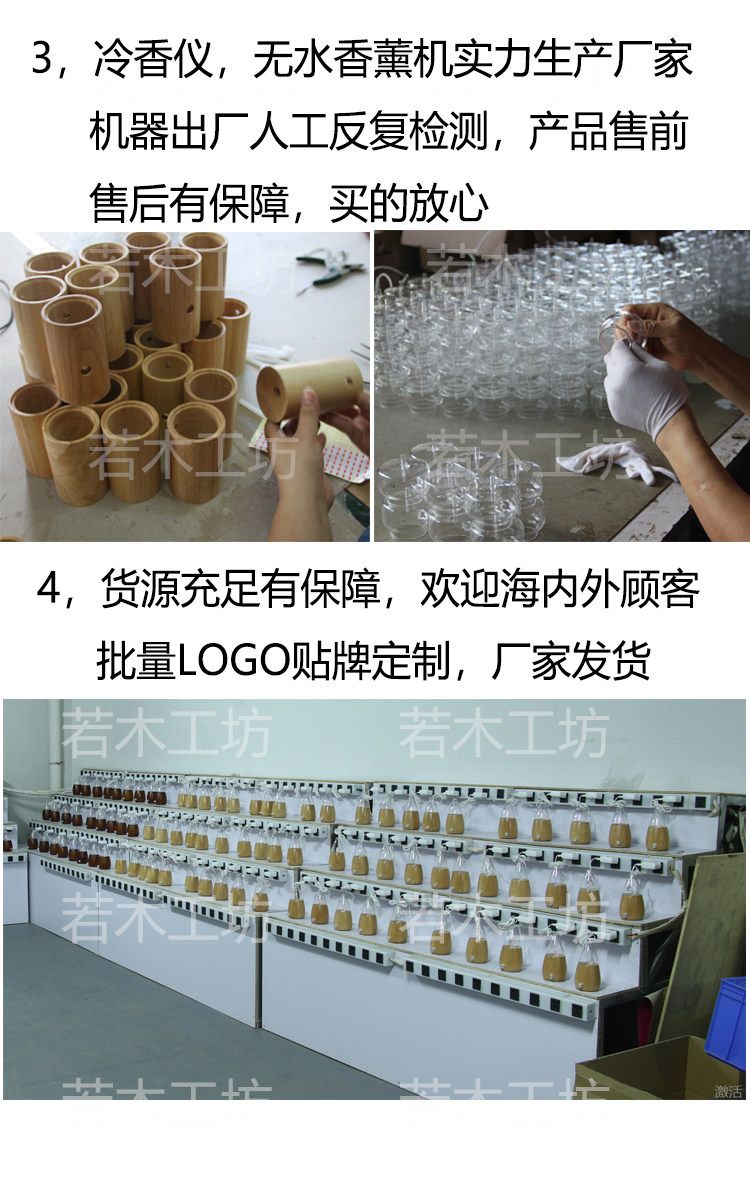 3，冷香仪，无水香薰机实力生产厂家
机器出厂人工反复检测，产品售前
售后有保障，买的放心

若木工坊 若木工坊
若木工坊 若木工坊

4，货源充足有保障，欢迎海内外顾客
批量LOGO贴牌定制，厂家发货

若木工坊 若木工坊
若木工坊 若木工坊
若木工坊 若木工坊
激活