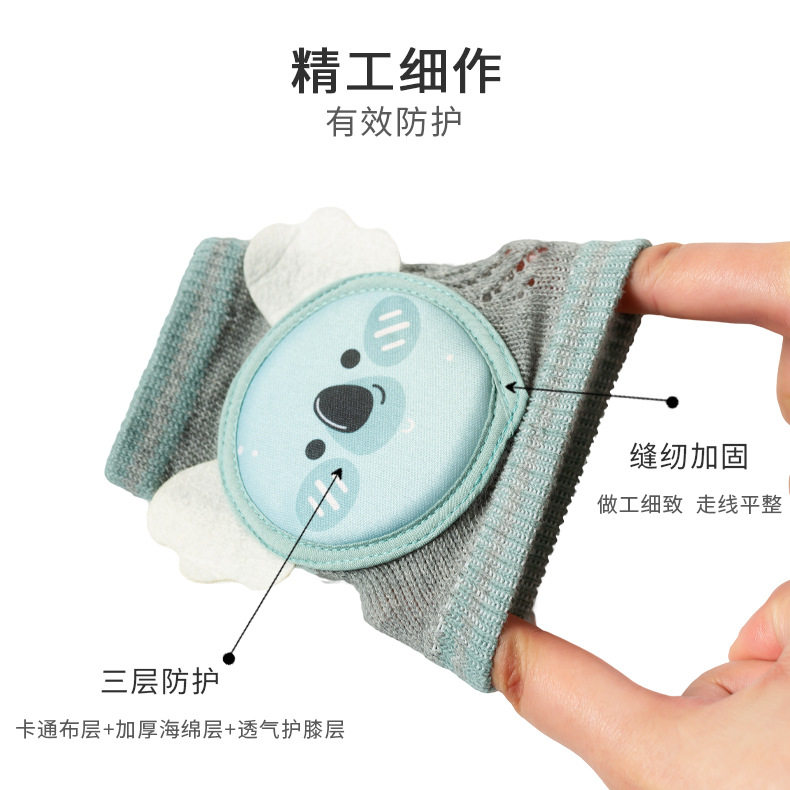 精工细作
有效防护

缝纫加固
做工细致 走线平整

三层防护
卡通布层+加厚海绵层+透气护膝层