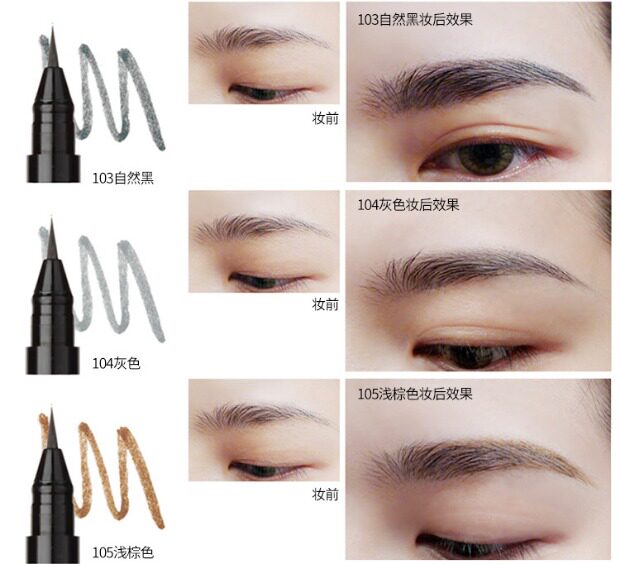 103自然黑

妆前

103自然黑妆后效果

104灰色

妆前

104灰色妆后效果

105浅棕色

妆前

105浅棕色妆后效果