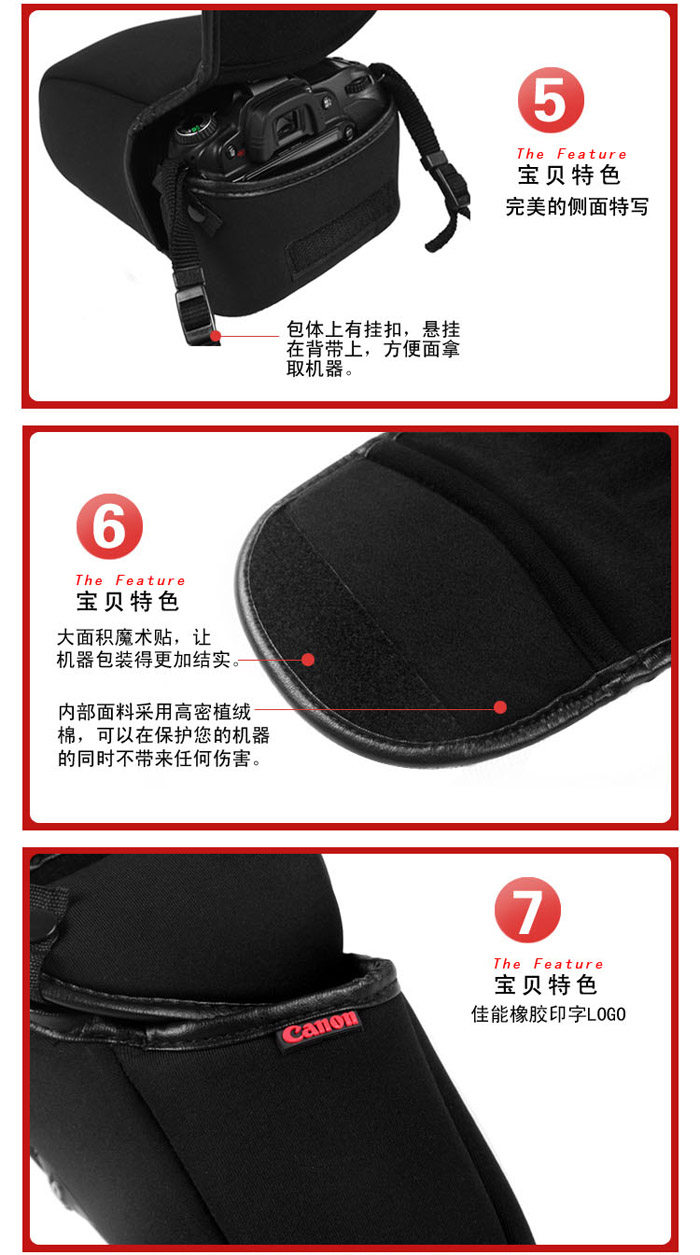 5

The Feature
宝贝特色
完美的侧面特写

包体上有挂扣，悬挂在背带上，方便面拿取机器。

6

The Feature
宝贝特色

大面积魔术贴，让机器包装得更加结实。

内部面料采用高密植绒棉，可以在保护您的机器的同时不带来任何伤害。

7

The Feature
宝贝特色
佳能橡胶印字LOGO

Canon