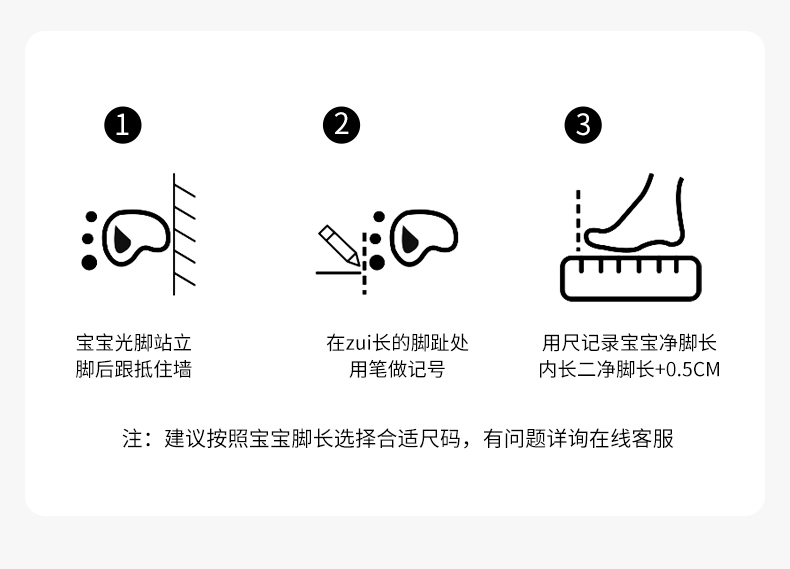 1

宝宝光脚站立
脚后跟抵住墙

2

在zui长的脚趾处
用笔做记号

3

用尺记录宝宝净脚长
内长二净脚长+0.5CM

注：建议按照宝宝脚长选择合适尺码，有问题详询在线客服