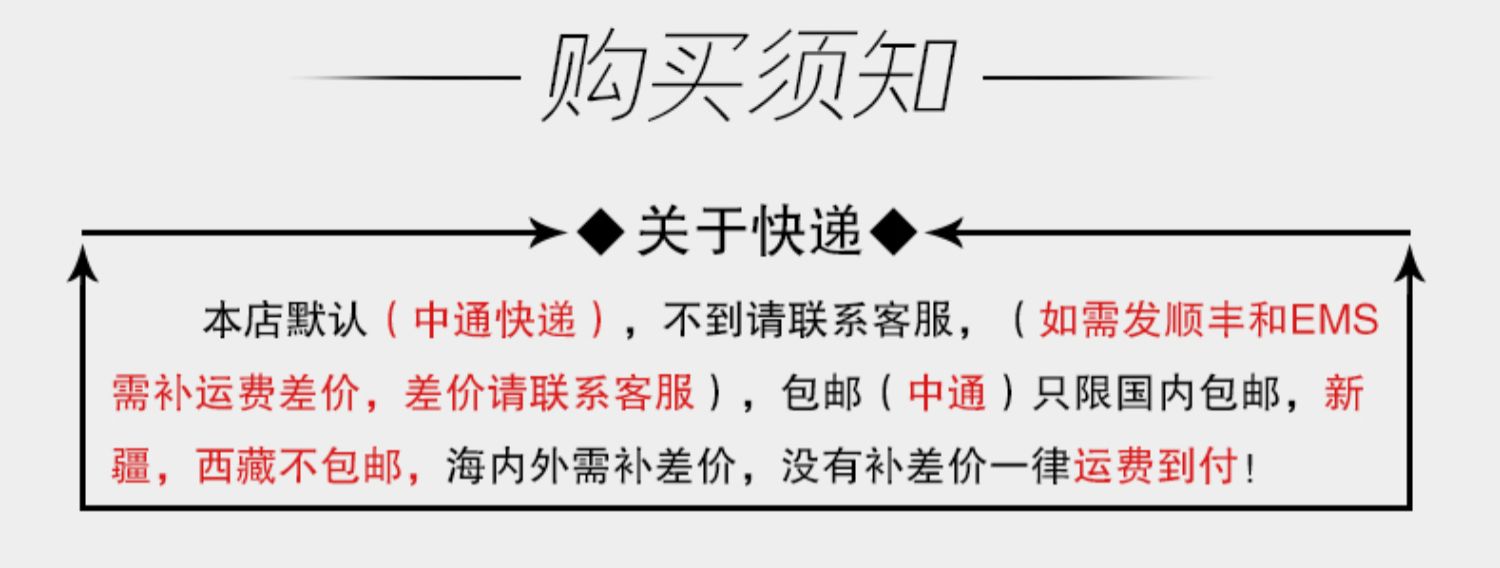 购买须知

◆关于快递◆

本店默认（中通快递），不到请联系客服，（如需发顺丰和EMS需补运费差价，差价请联系客服），包邮（中通）只限国内包邮，新疆，西藏不包邮，海内外需补差价，没有补差价一律运费到付！