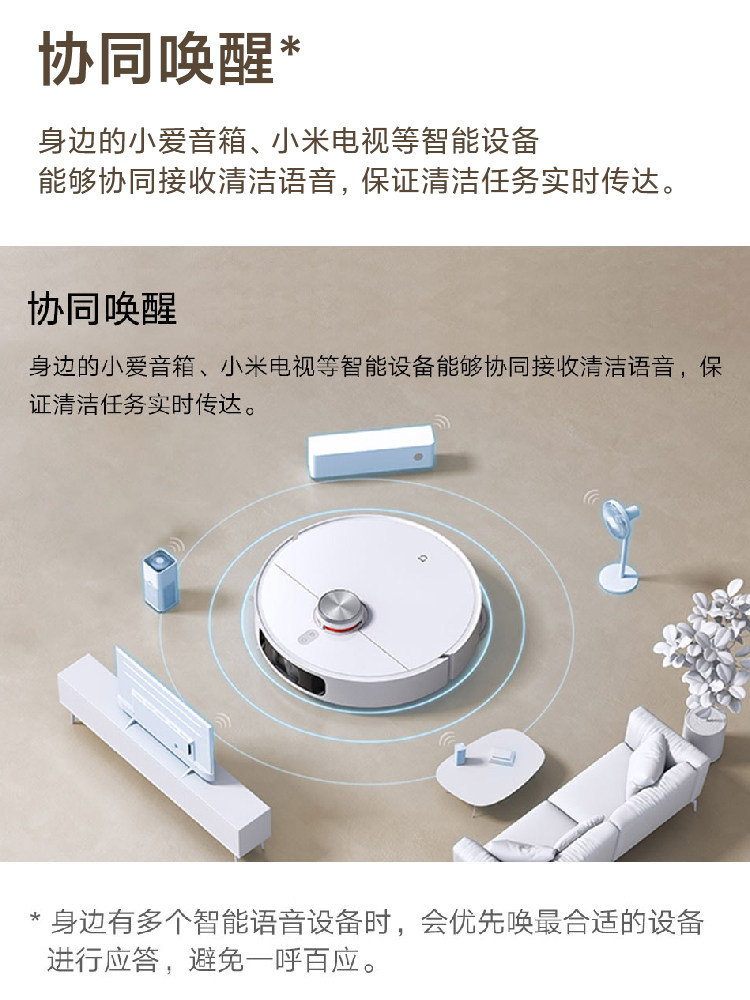 协同唤醒*

身边的小爱音箱、小米电视等智能设备
能够协同接收清洁语音，保证清洁任务实时传达。

协同唤醒

身边的小爱音箱、小米电视等智能设备能够协同接收清洁语音，保证清洁任务实时传达。

* 身边有多个智能语音设备时，会优先唤最合适的设备进行应答，避免一呼百应。