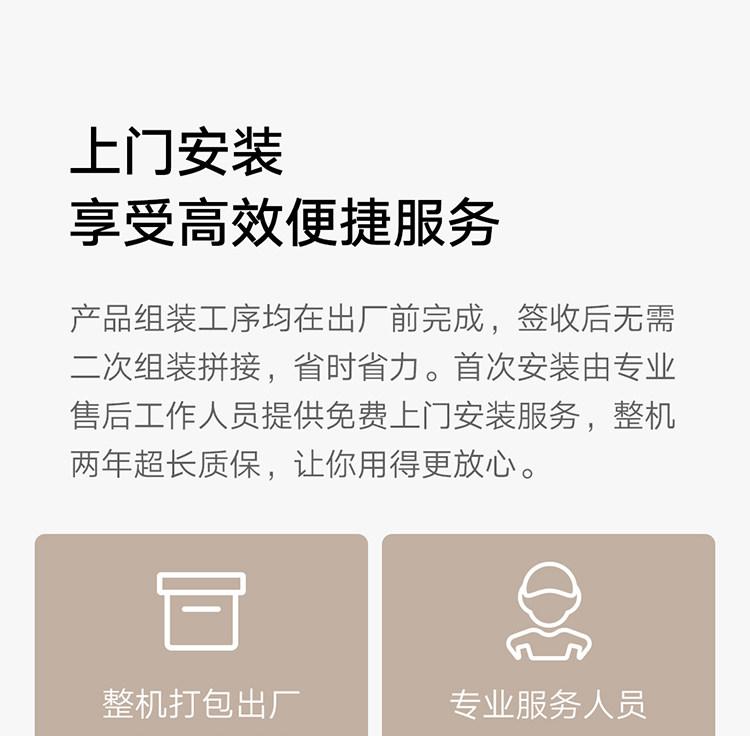 上门安装
享受高效便捷服务

产品组装工序均在出厂前完成，签收后无需二次组装拼接，省时省力。首次安装由专业售后工作人员提供免费上门安装服务，整机两年超长质保，让你用得更放心。

整机打包出厂

专业服务人员