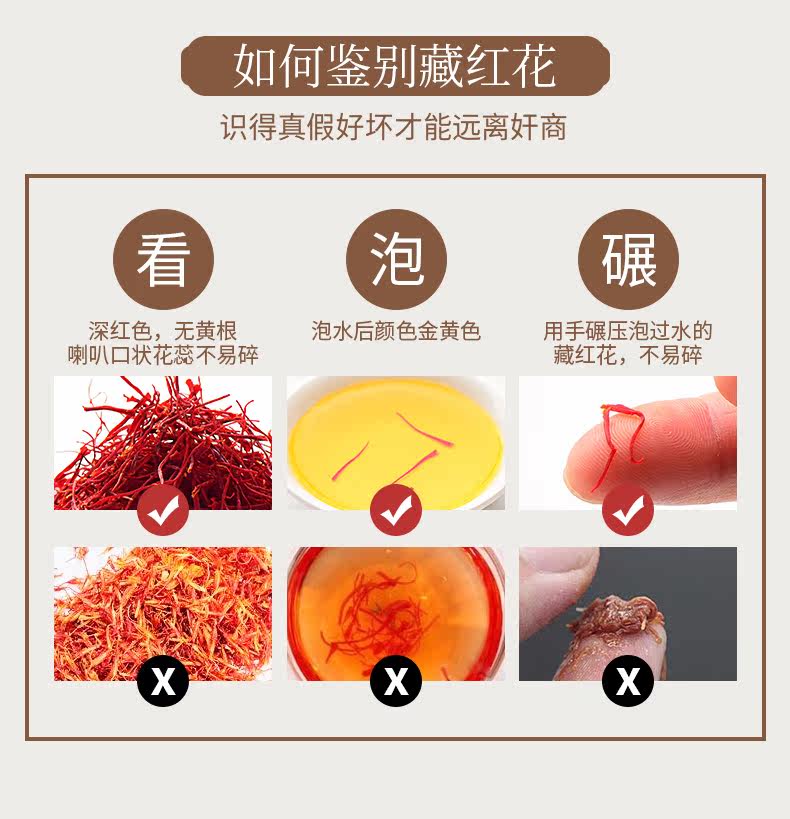 如何鉴别藏红花

识得真假好坏才能远离奸商

看

深红色，无黄根
喇叭口状花蕊不易碎

泡

泡水后颜色金黄色

碾

用手碾压泡过水的
藏红花，不易碎

X

X

X