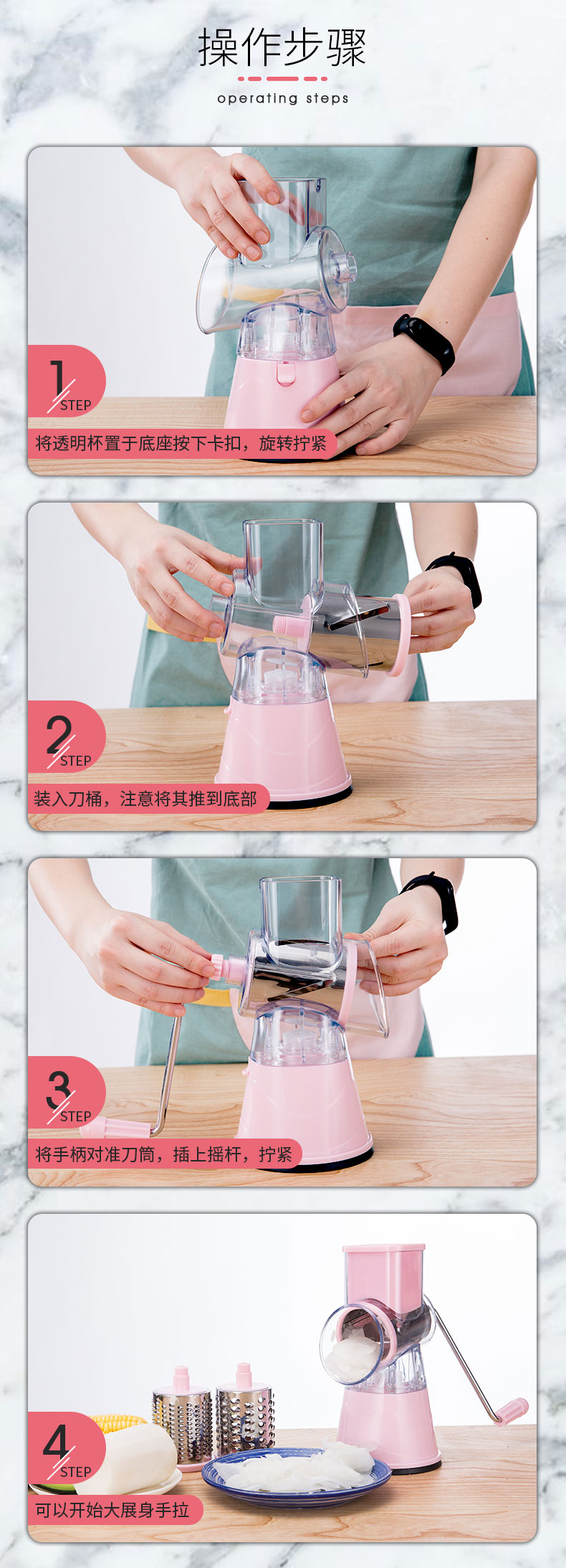 操作步骤

operating steps

1 STEP

将透明杯置于底座按下卡扣，旋转拧紧

2 STEP

装入刀桶，注意将其推到底部

3 STEP

将手柄对准刀筒，插上摇杆，拧紧

4 STEP

可以开始大展身手拉