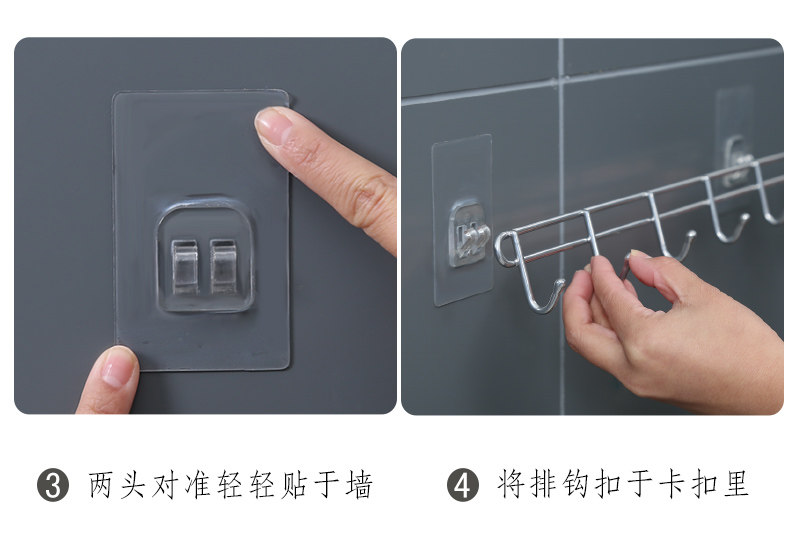 ③ 两头对准轻轻贴于墙

④ 将排钩扣于卡扣里