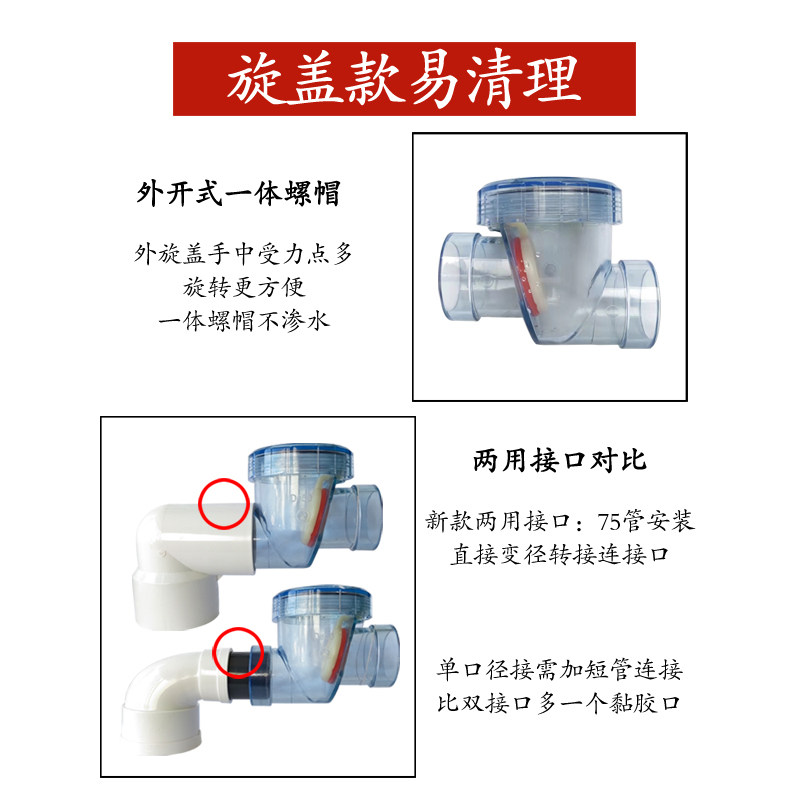 旋盖款易清理

外开式一体螺帽

外旋盖手中受力点多
旋转更方便
一体螺帽不渗水

两用接口对比

新款两用接口：75管安装
直接变径转接连接口

单口径接需加短管连接
比双接口多一个黏胶口