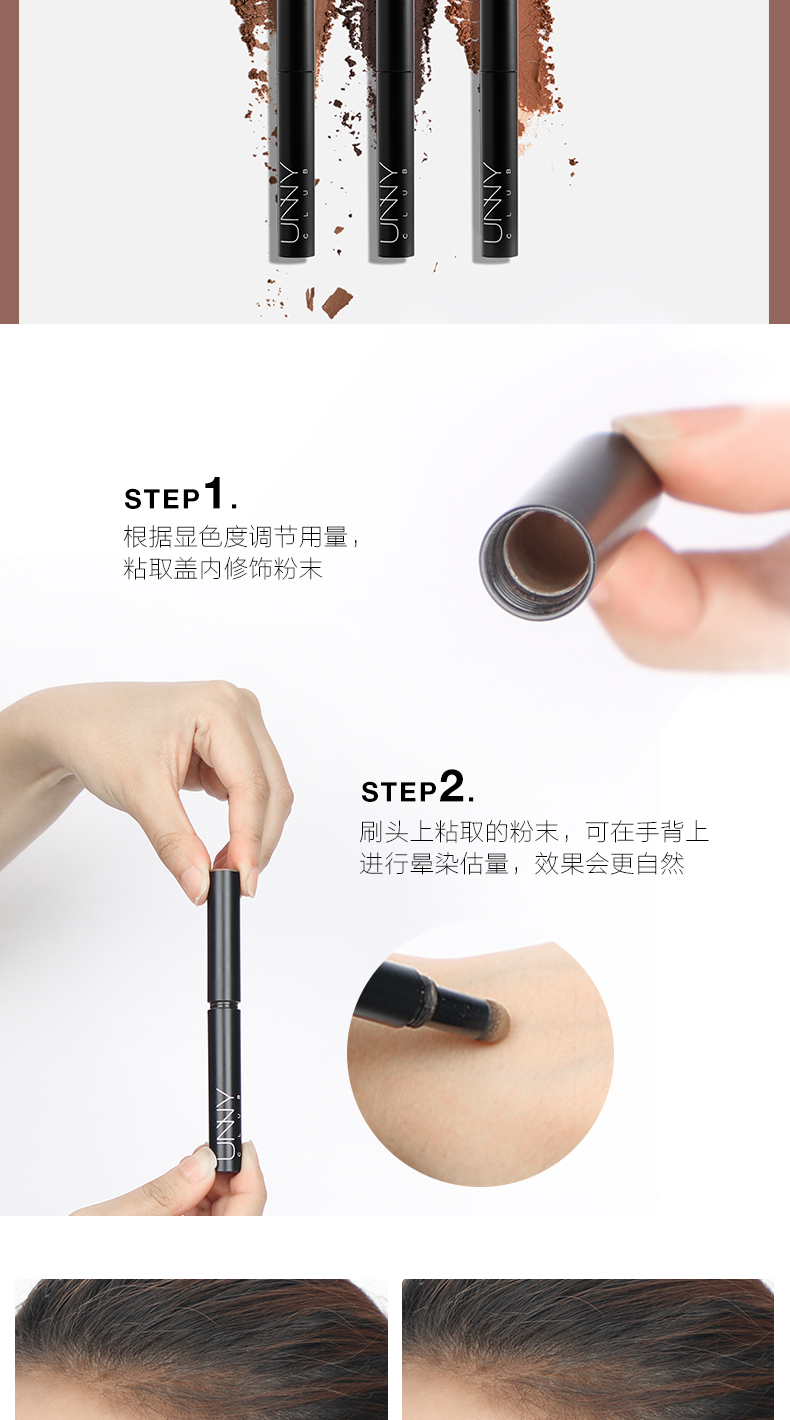 UNNY CLUB
UNNY CLUB
UNNY CLUB

STEP1.
根据显色度调节用量，粘取盖内修饰粉末

STEP2.
刷头上粘取的粉末，可在手背上进行晕染估量，效果会更自然

UNNY CLUB