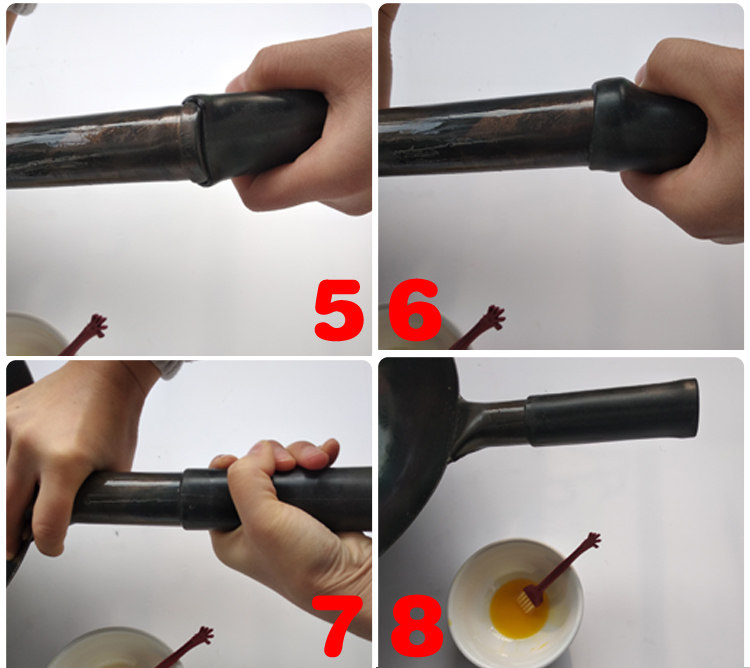 5
6
7
8