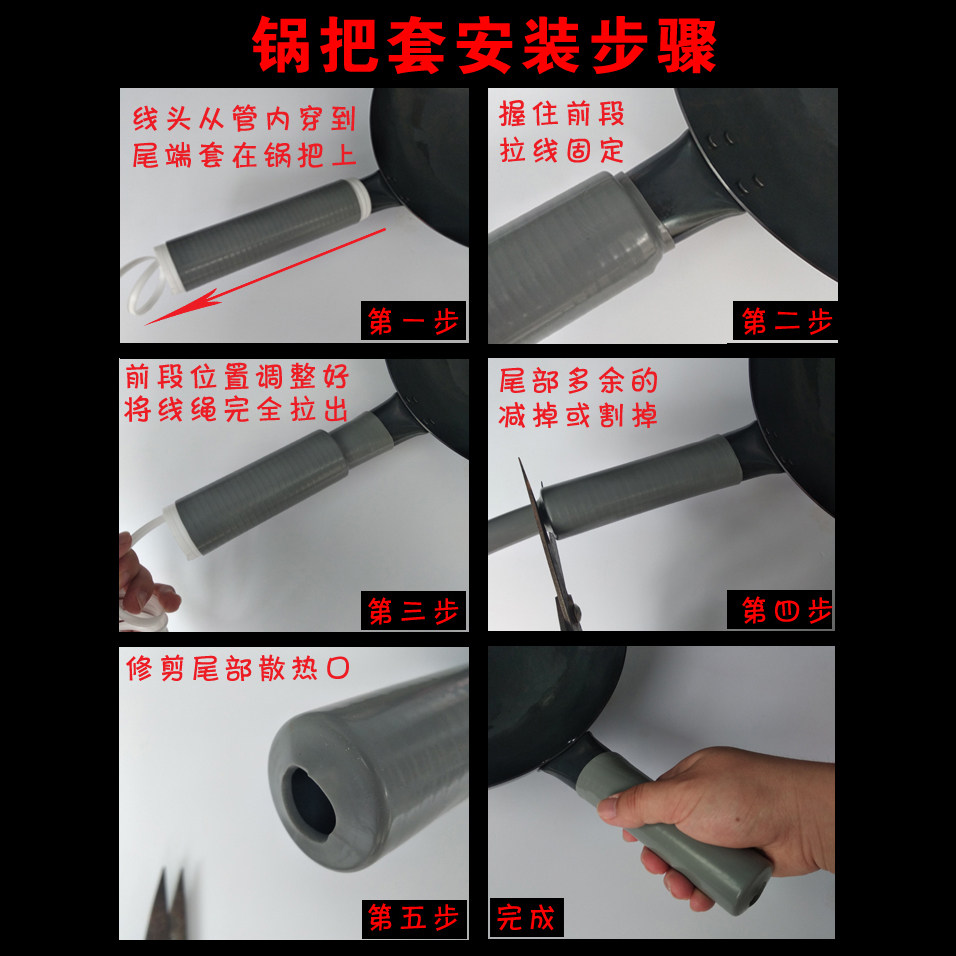 锅把套安装步骤

线头从管内穿到尾端套在锅把上

第一步

握住前段拉线固定

第二步

前段位置调整好将线绳完全拉出

第三步

尾部多余的减掉或割掉

第四步

修剪尾部散热口

第五步

完成