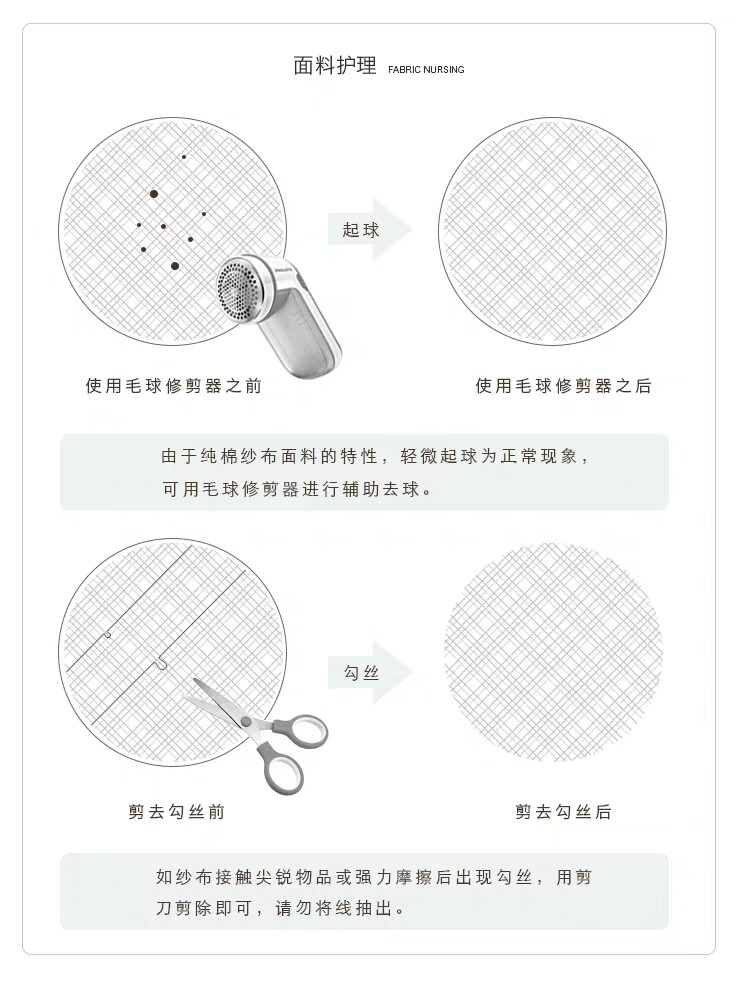 面料护理 FABRIC NURSING

起球

PHILIPS

使用毛球修剪器之前

使用毛球修剪器之后

由于纯棉纱布面料的特性，轻微起球为正常现象，可用毛球修剪器进行辅助去球。

勾丝

剪去勾丝前

剪去勾丝后

如纱布接触尖锐物品或强力摩擦后出现勾丝，用剪刀剪除即可，请勿将线抽出。