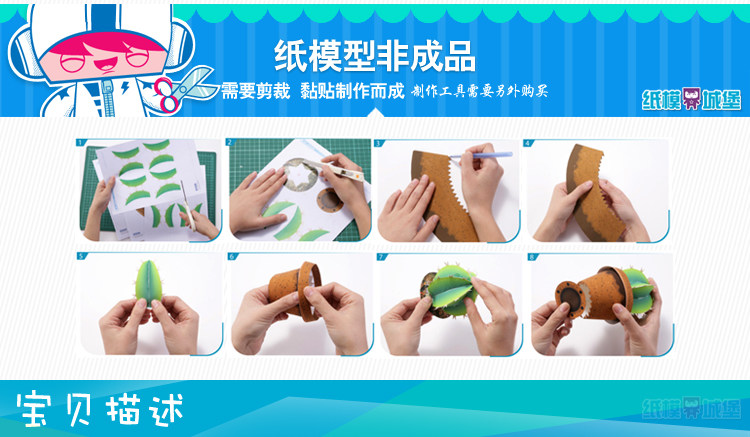 纸模型非成品

需要剪裁 黏贴制作而成 制作工具需要另外购买

纸模城堡

1

2

3

4

5

6

7

8

宝贝描述

纸模城堡