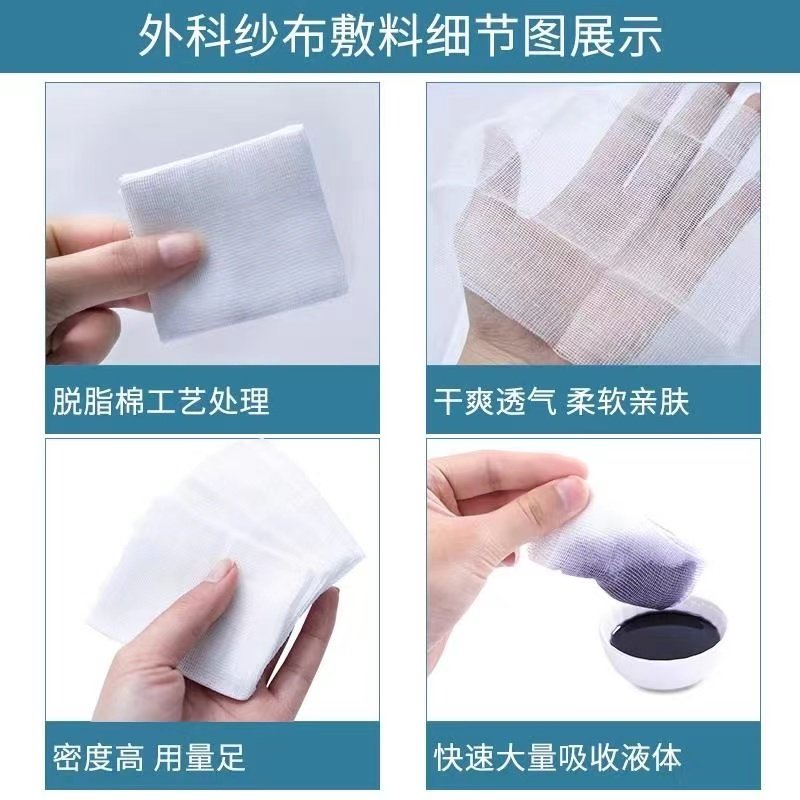 外科纱布敷料细节图展示

脱脂棉工艺处理

干爽透气 柔软亲肤

密度高 用量足

快速大量吸收液体