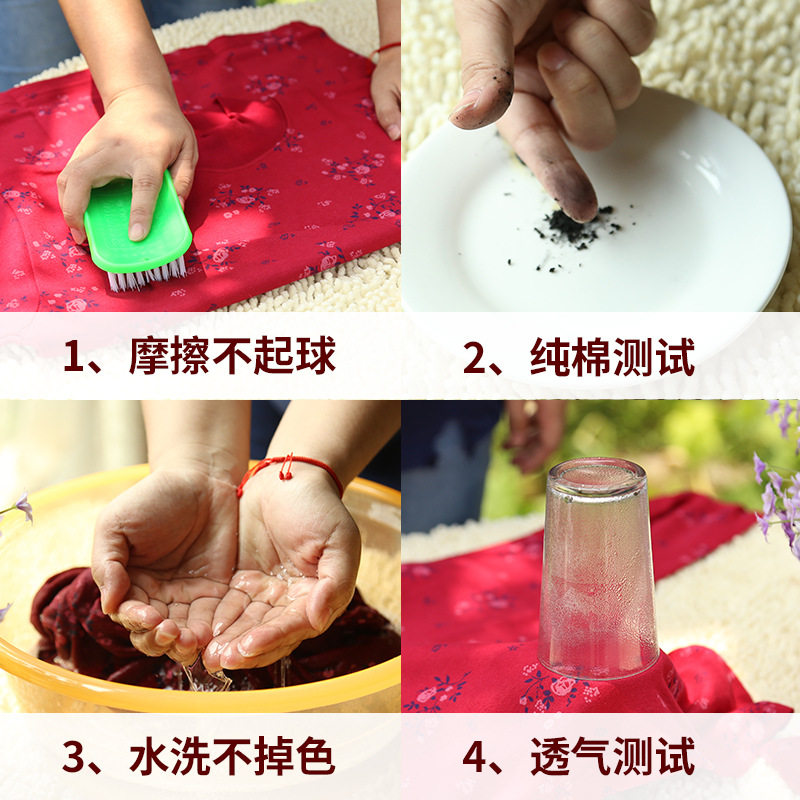 1、摩擦不起球

2、纯棉测试

3、水洗不掉色

4、透气测试