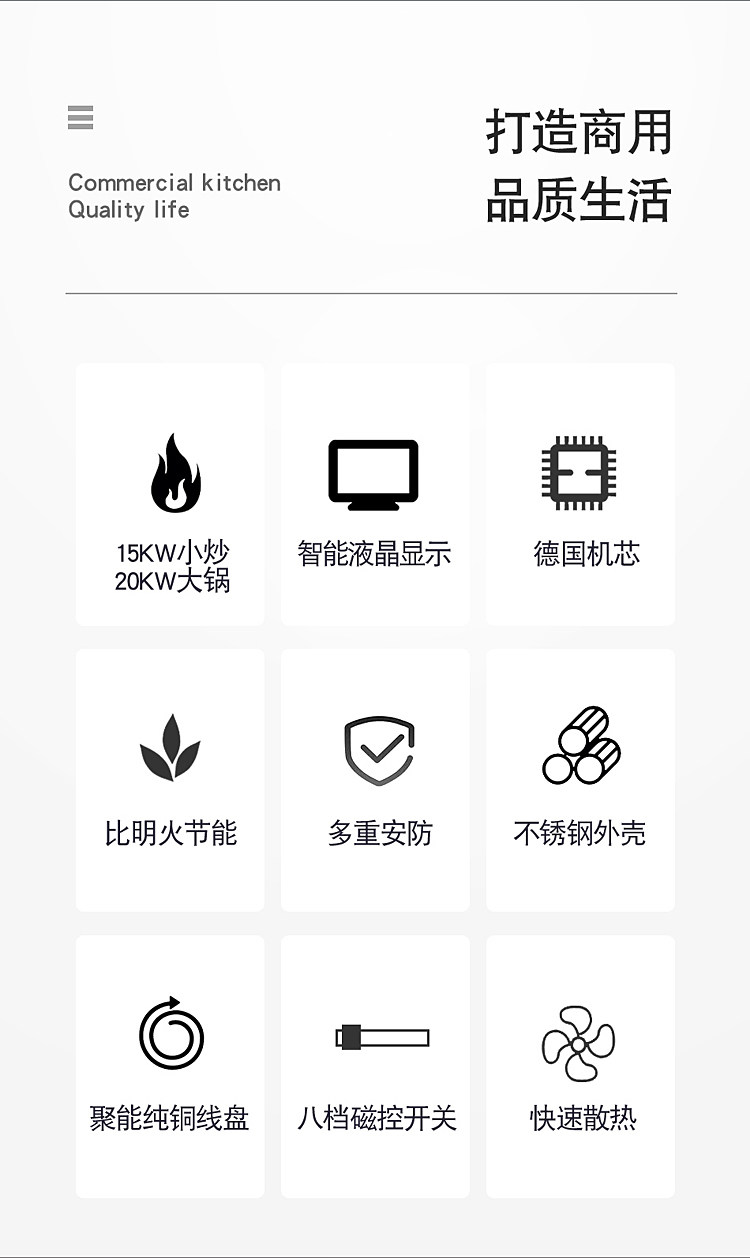 Commercial kitchen
Quality life

打造商用
品质生活

15KW小炒
20KW大锅

智能液晶显示

德国机芯

比明火节能

多重安防

不锈钢外壳

聚能纯铜线盘

八档磁控开关

快速散热