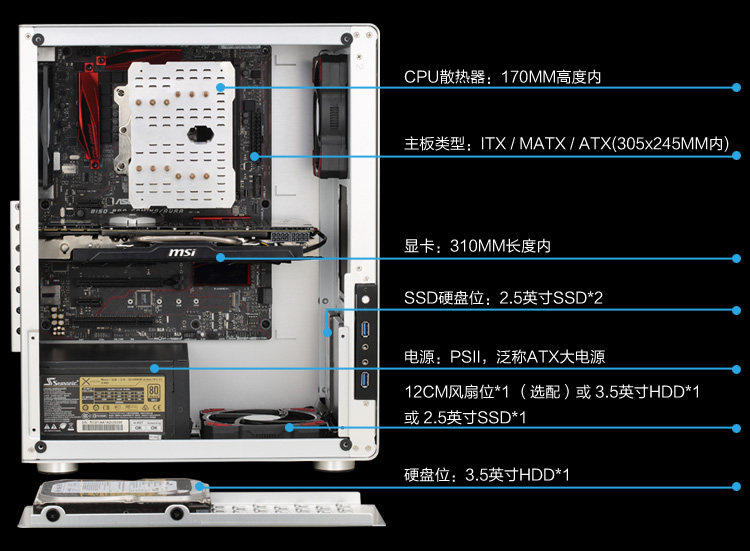 CPU散热器：170MM高度内

主板类型：ITX / MATX / ATX(305x245MM内)

显卡：310MM长度内

SSD硬盘位：2.5英寸SSD*2

电源：PSII，泛称ATX大电源

12CM风扇位*1（选配）或 3.5英寸HDD*1 或 2.5英寸SSD*1

硬盘位：3.5英寸HDD*1

msi

Seasonic