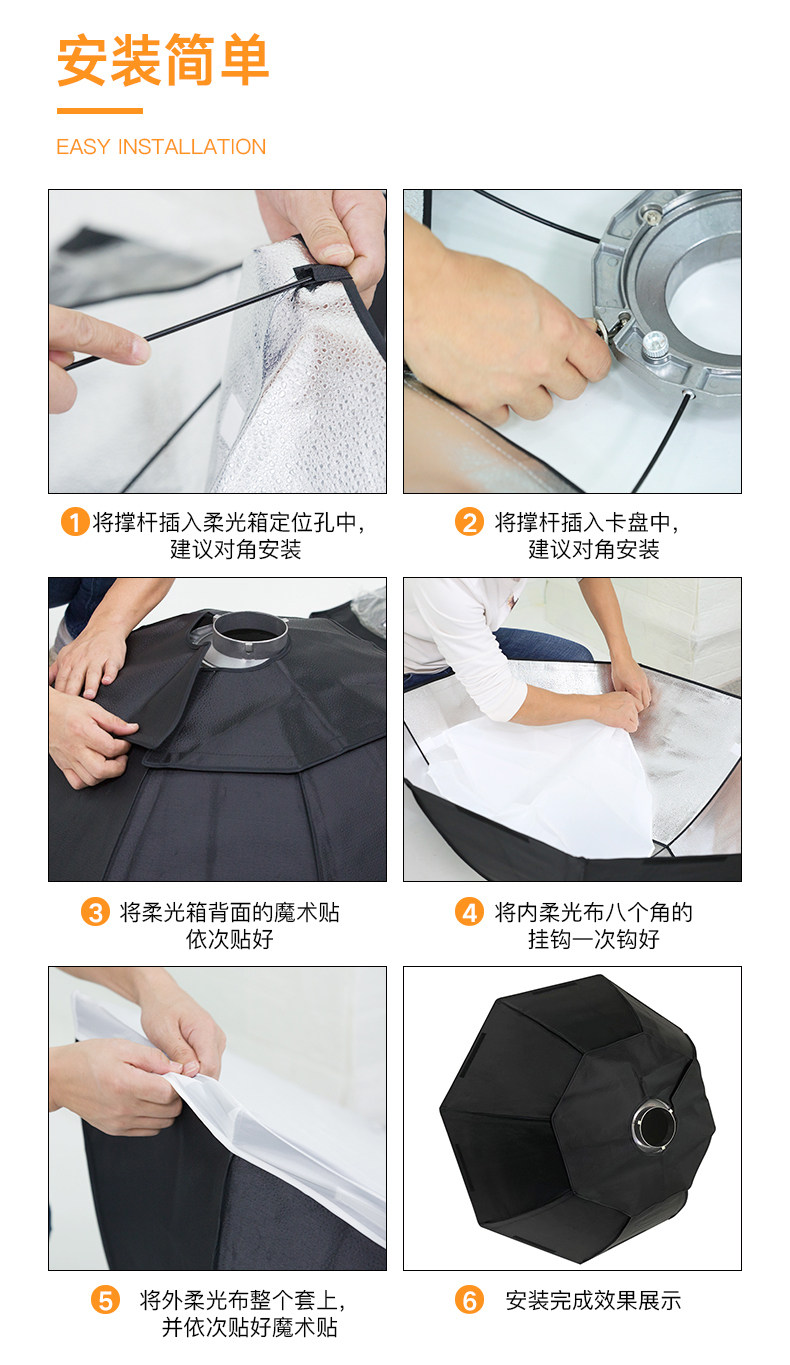 安装简单

EASY INSTALLATION

1 将撑杆插入柔光箱定位孔中，建议对角安装

2 将撑杆插入卡盘中，建议对角安装

3 将柔光箱背面的魔术贴依次贴好

4 将内柔光布八个角的挂钩一次钩好

5 将外柔光布整个套上，并依次贴好魔术贴

6 安装完成效果展示