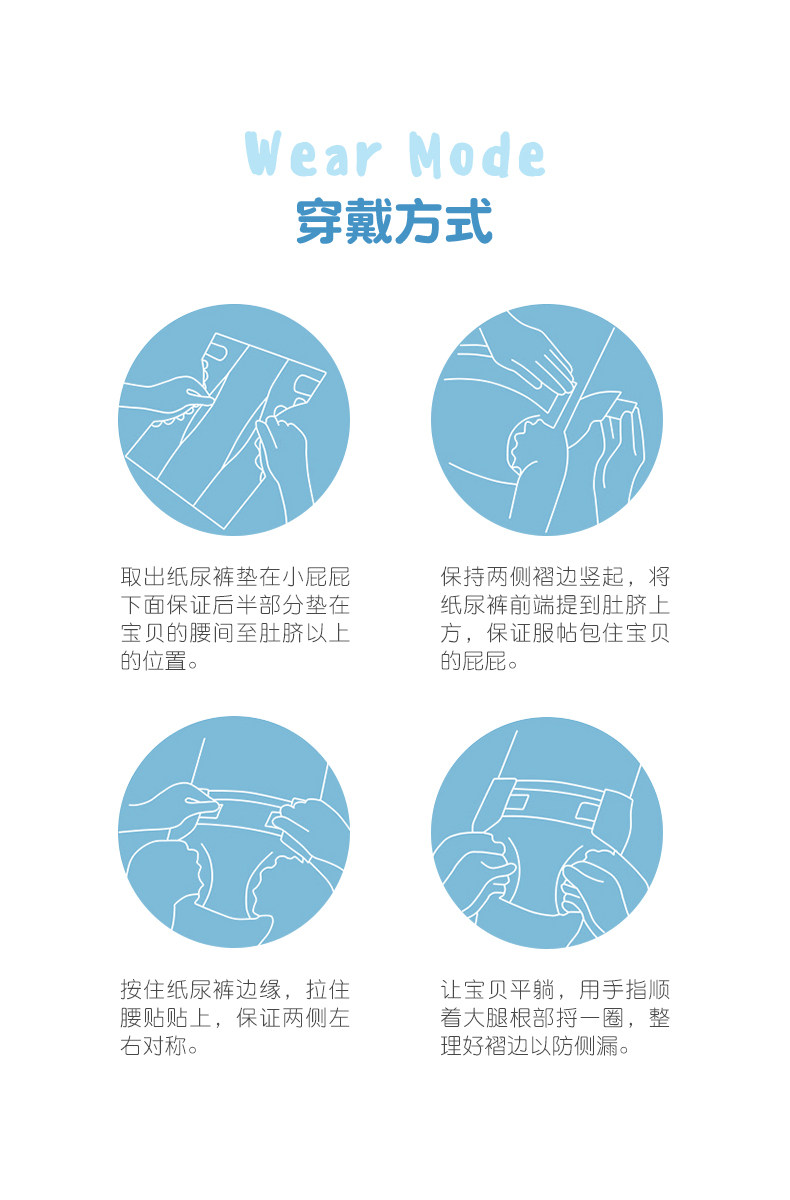 Wear Mode
穿戴方式

取出纸尿裤垫在小屁屁下面保证后半部分垫在宝贝的腰间至肚脐以上的位置。

保持两侧褶边竖起，将纸尿裤前端提到肚脐上方，保证服帖包住宝贝的屁屁。

按住纸尿裤边缘，拉住腰贴贴上，保证两侧左右对称。

让宝贝平躺，用手指顺着大腿根部捋一圈，整理好褶边以防侧漏。