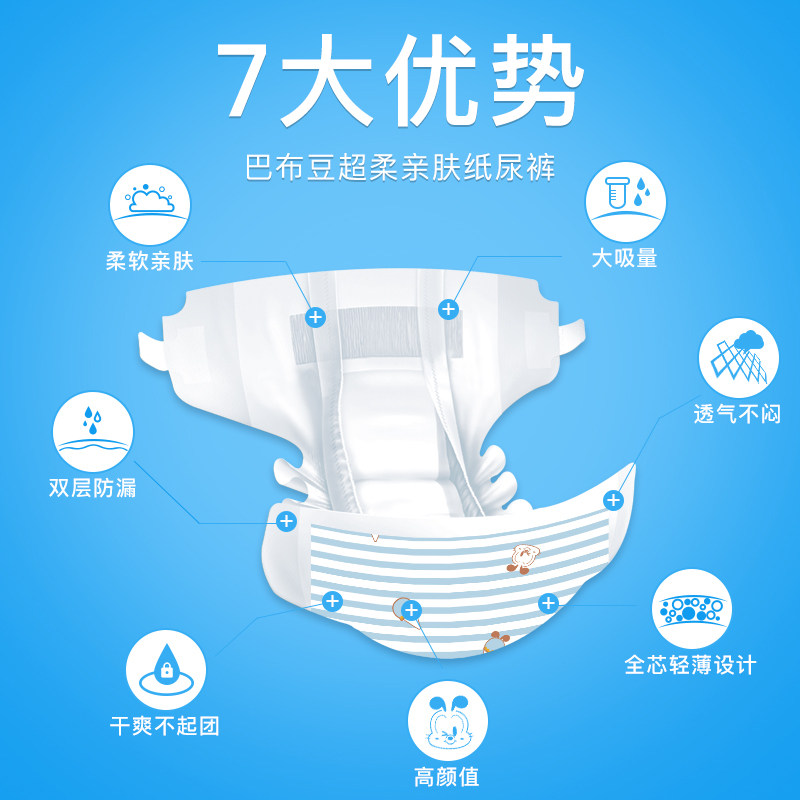 7大优势

巴布豆超柔亲肤纸尿裤

柔软亲肤

大吸量

透气不闷

双层防漏

全芯轻薄设计

干爽不起团

高颜值