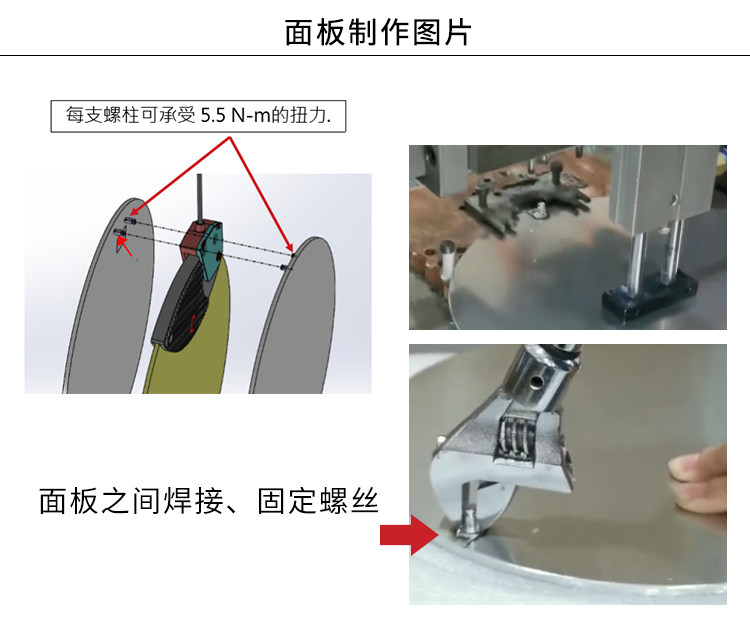 面板制作图片

每支螺柱可承受 5.5 N-m的扭力.

面板之间焊接、固定螺丝