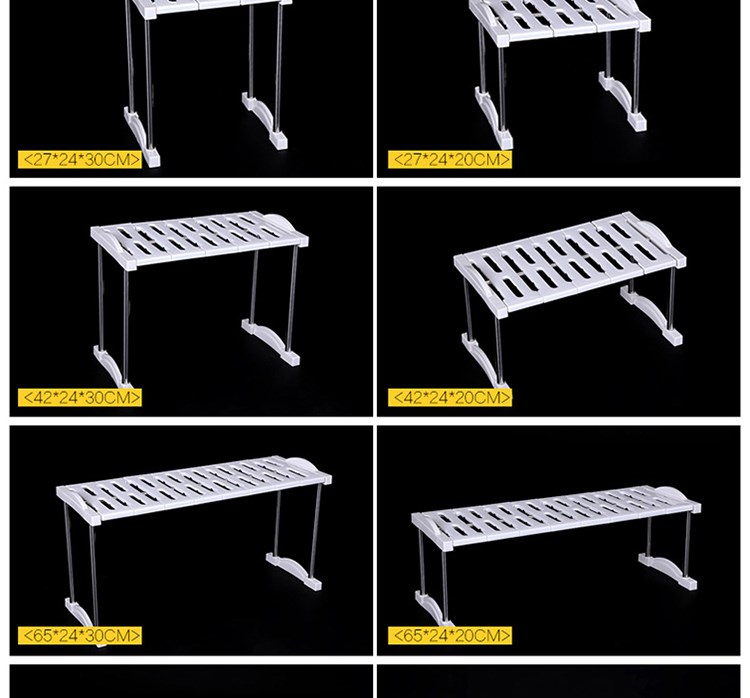 <27*24*30CM>

<27*24*20CM>

<42*24*30CM>

<42*24*20CM>

<65*24*30CM>

<65*24*20CM>