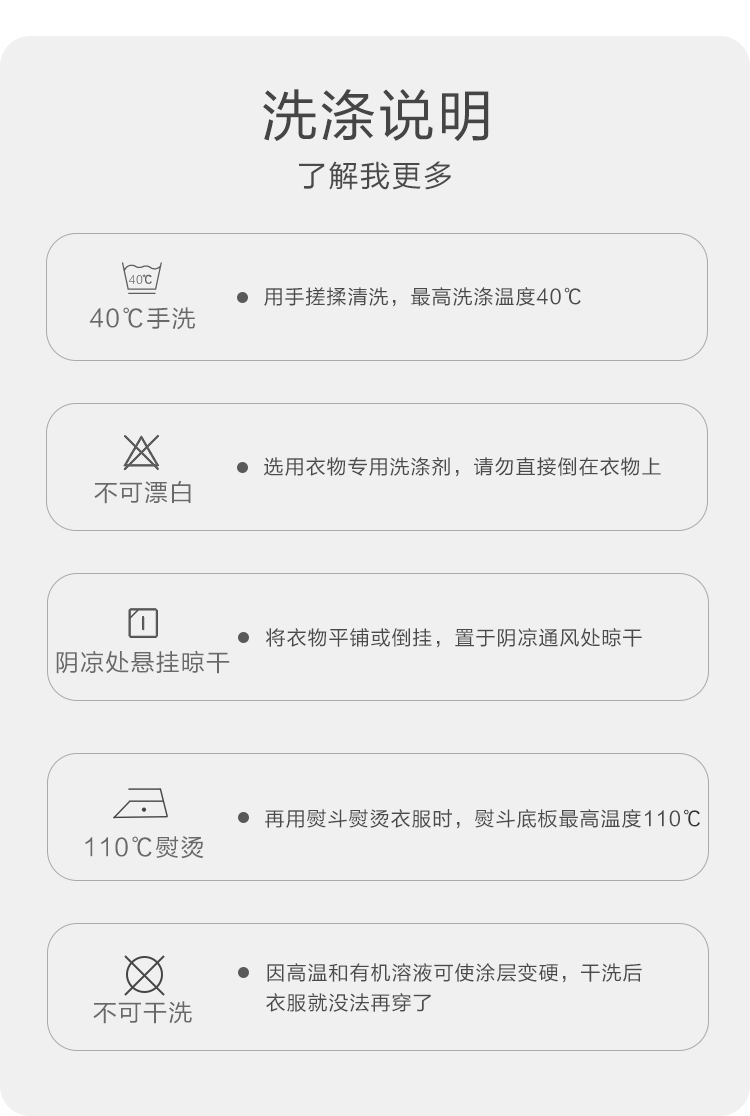 洗涤说明

了解我更多

40℃

40℃手洗

• 用手搓揉清洗，最高洗涤温度40℃

不可漂白

• 选用衣物专用洗涤剂，请勿直接倒在衣物上

阴凉处悬挂晾干

• 将衣物平铺或倒挂，置于阴凉通风处晾干

110℃熨烫

• 再用熨斗熨烫衣服时，熨斗底板最高温度110℃

不可干洗

• 因高温和有机溶液可使涂层变硬，干洗后衣服就没法再穿了