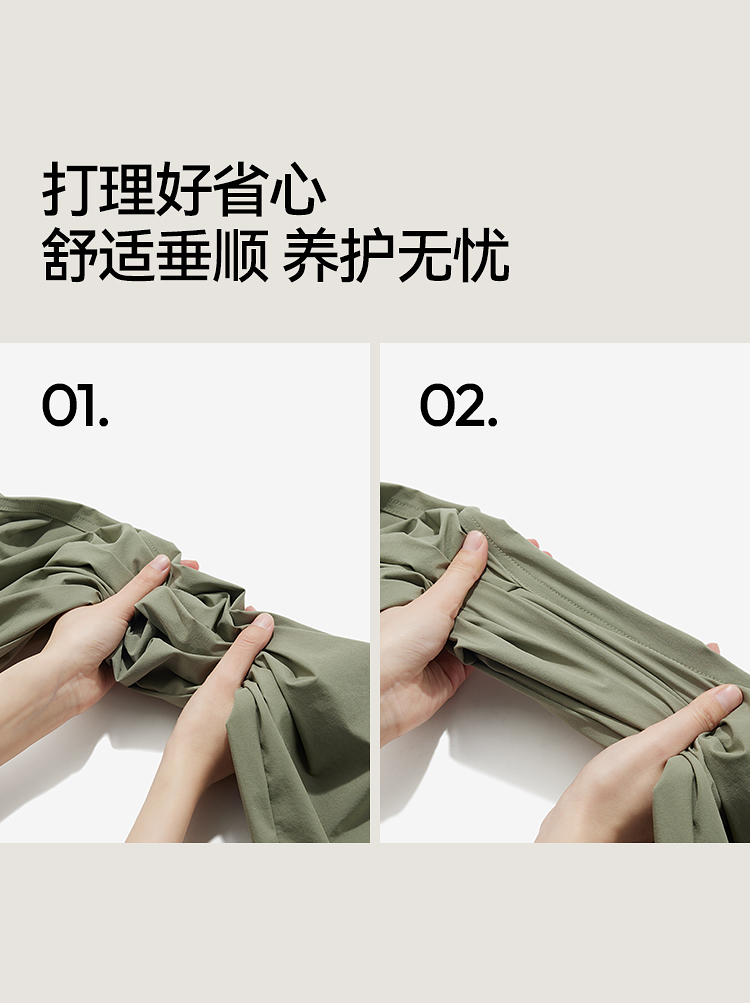 打理好省心
舒适垂顺 养护无忧

01.

02.