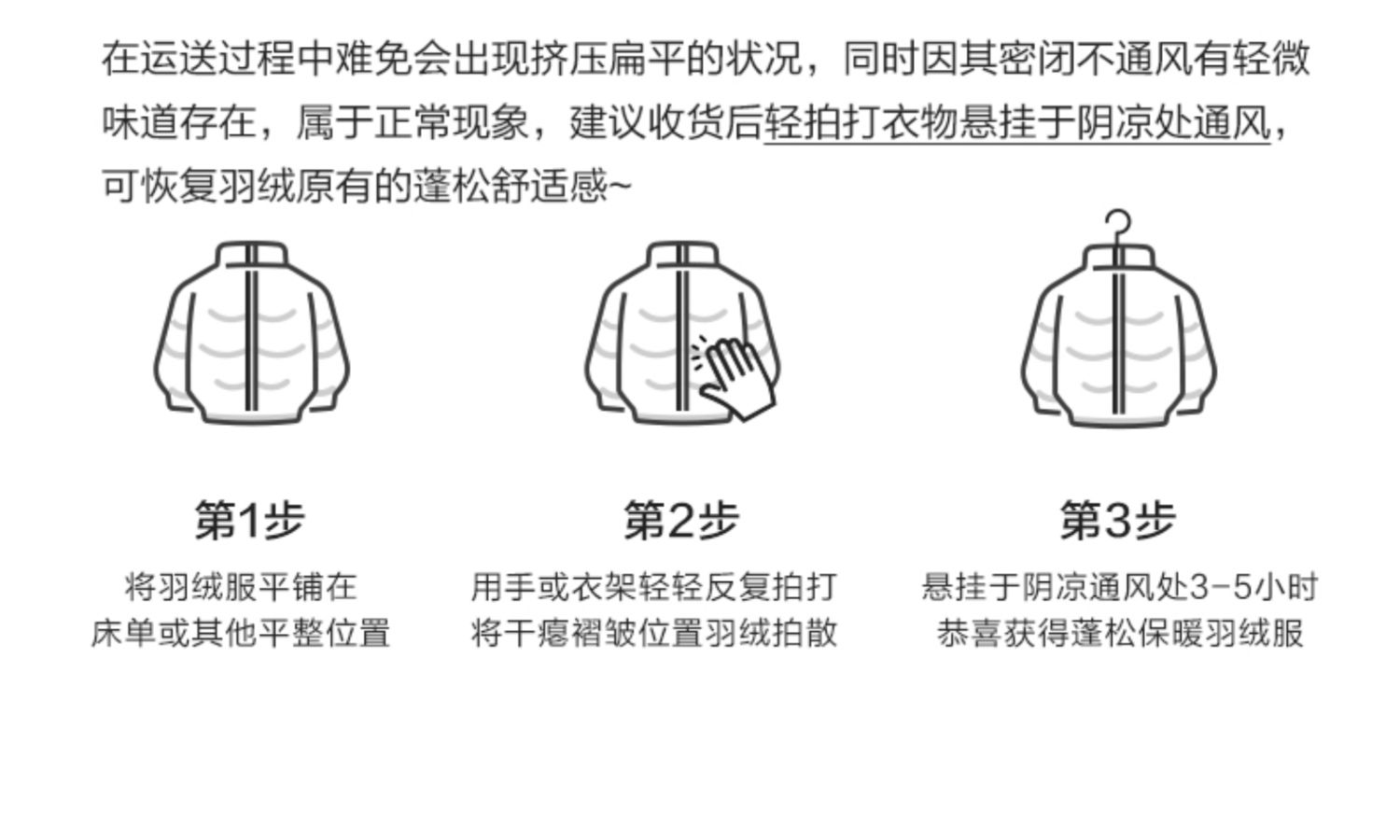 在运送过程中难免会出现挤压扁平的状况，同时因其密闭不通风有轻微味道存在，属于正常现象，建议收货后轻拍打衣物悬挂于阴凉处通风，可恢复羽绒原有的蓬松舒适感~

第1步
将羽绒服平铺在
床单或其他平整位置

第2步
用手或衣架轻轻反复拍打
将干瘪褶皱位置羽绒拍散

第3步
悬挂于阴凉通风处3-5小时
恭喜获得蓬松保暖羽绒服