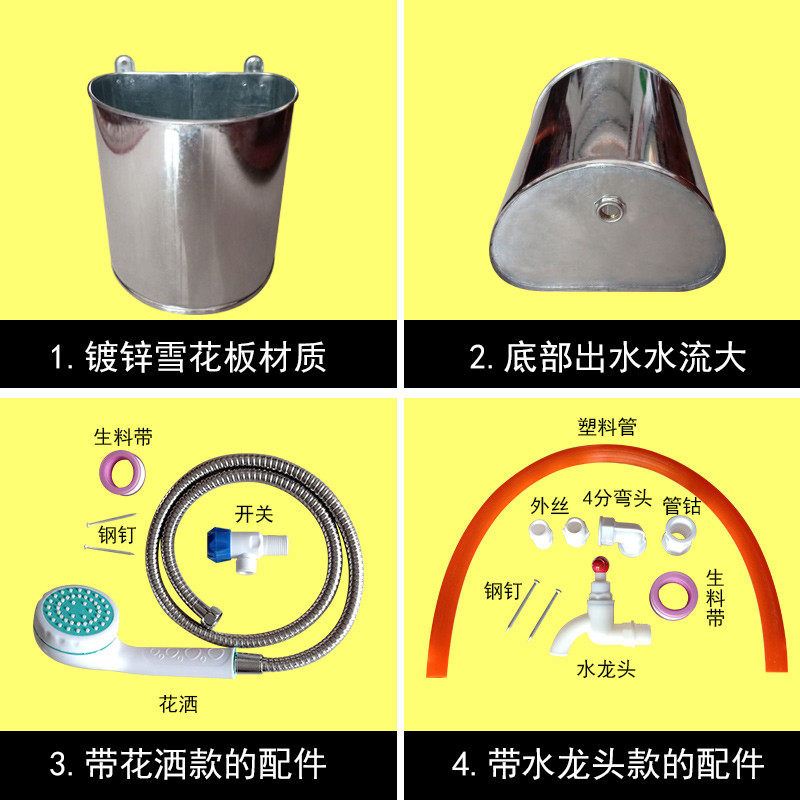 1. 镀锌雪花板材质

2. 底部出水水流大

生料带

钢钉

开关

花洒

3. 带花洒款的配件

塑料管

外丝

4分弯头

管钻

钢钉

生料带

水龙头

4. 带水龙头款的配件