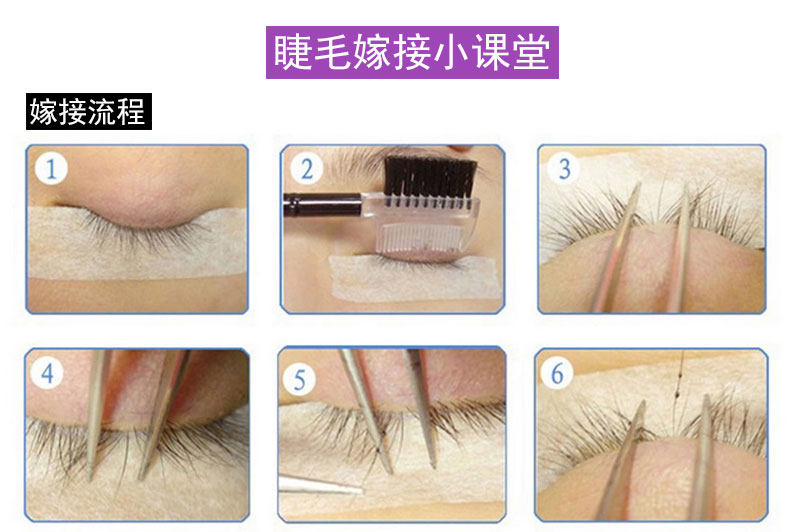 睫毛嫁接小课堂

嫁接流程

1

2

3

4

5

6