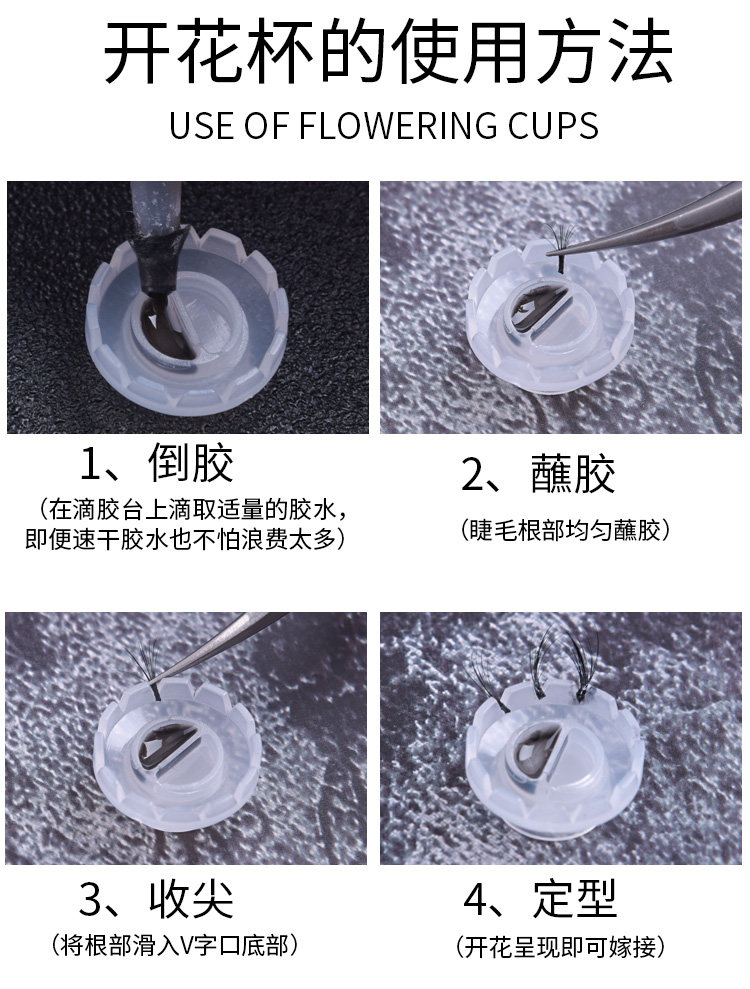 开花杯的使用方法

USE OF FLOWERING CUPS

1、倒胶
（在滴胶台上滴取适量的胶水，即便速干胶水也不怕浪费太多）

2、蘸胶
（睫毛根部均匀蘸胶）

3、收尖
（将根部滑入V字口底部）

4、定型
（开花呈现即可嫁接）