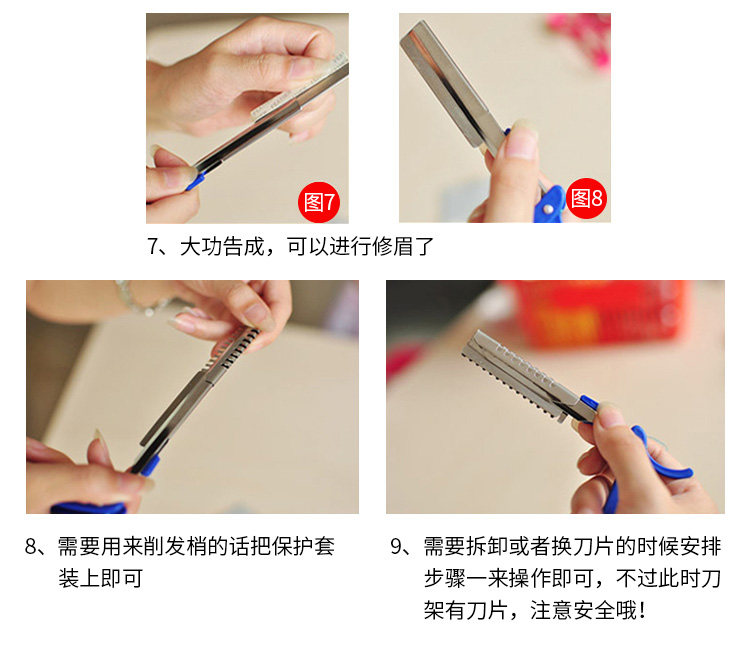 图7

图8

7、大功告成，可以进行修眉了

8、需要用来削发梢的话把保护套装上即可

9、需要拆卸或者换刀片的时候安排步骤一来操作即可，不过此时刀架有刀片，注意安全哦！